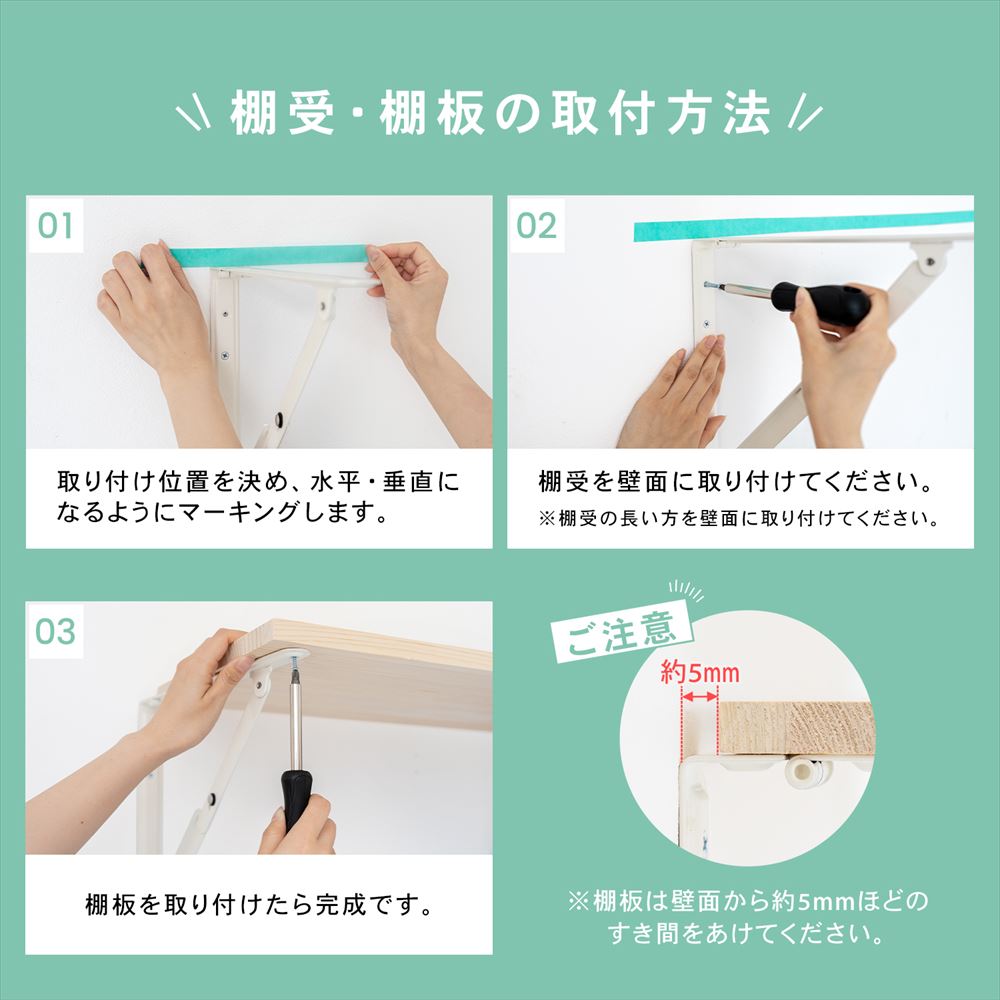 棚受・棚板の取付方法

01

取り付け位置を決め、水平・垂直になるようにマーキングします。

02

棚受を壁面に取り付けてください。
※棚受の長い方を壁面に取り付けてください。

03

棚板を取り付けたら完成です。

ご注意

約5mm

※棚板は壁面から約5mmほどのすき間をあけてください。