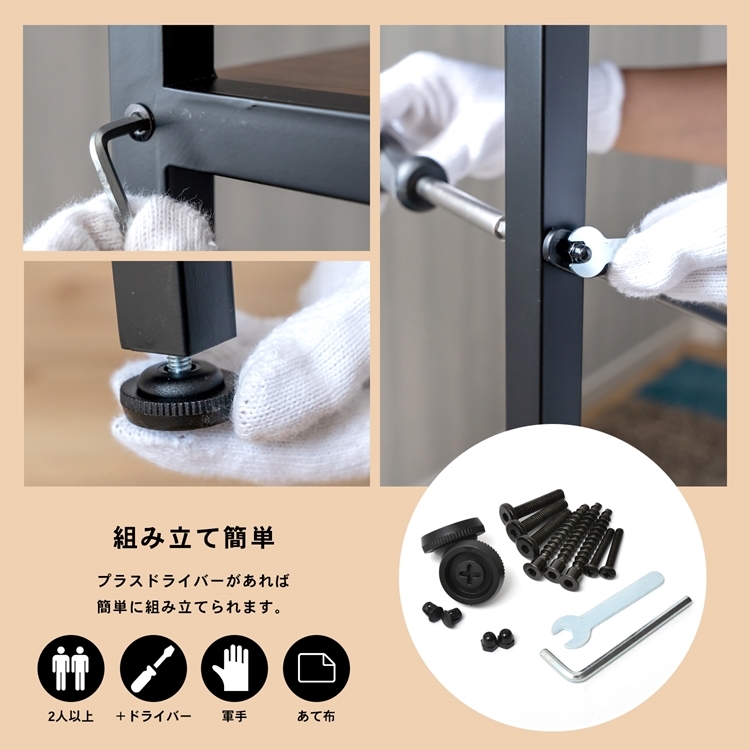 組み立て簡単

プラスドライバーがあれば
簡単に組み立てられます。

2人以上　＋ドライバー　軍手　あて布