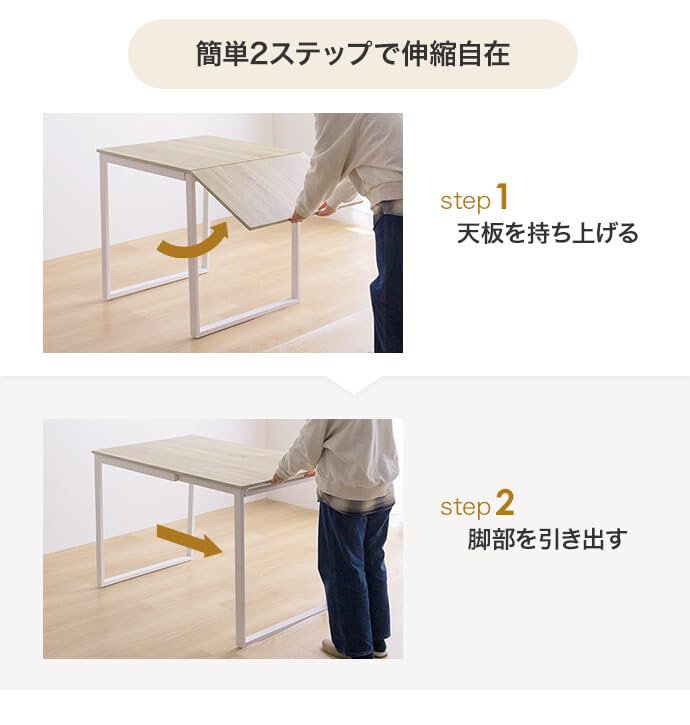 簡単2ステップで伸縮自在

step 1
天板を持ち上げる

step 2
脚部を引き出す