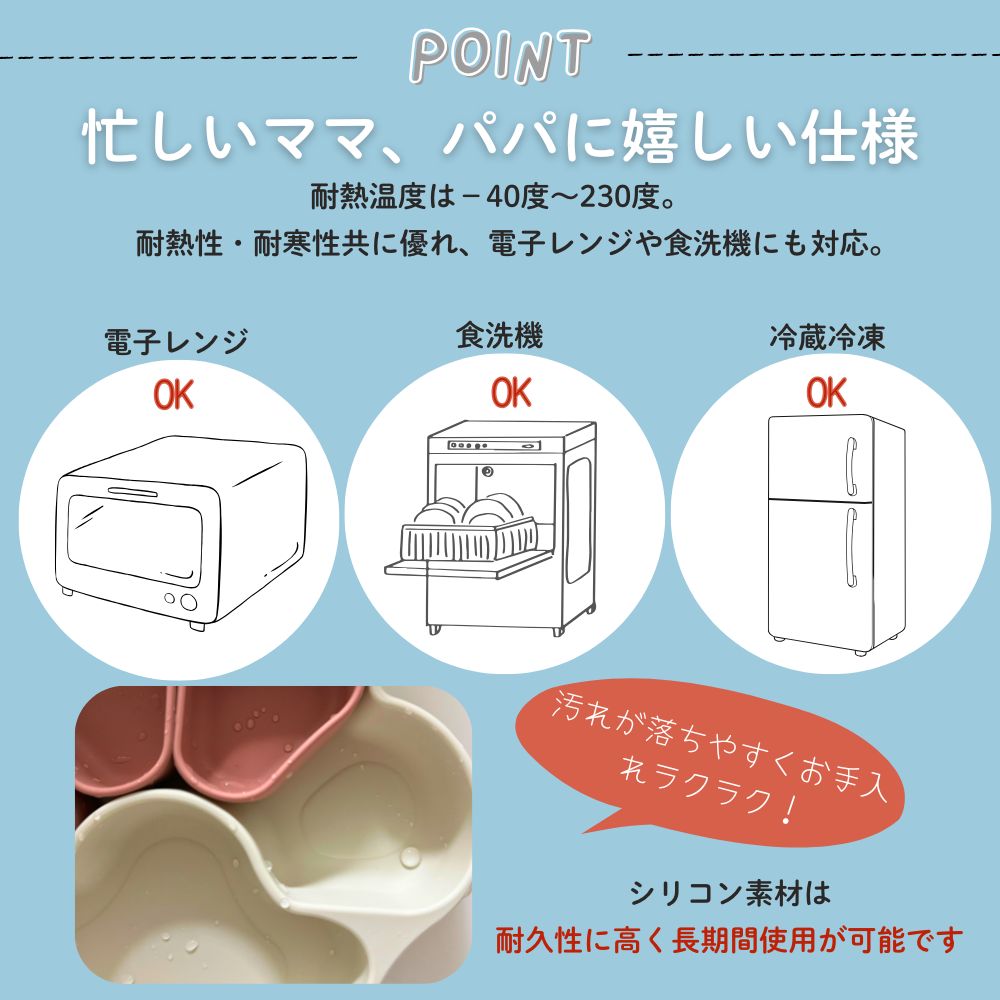 POINT

忙しいママ、パパに嬉しい仕様

耐熱温度は－40度～230度。
耐熱性・耐寒性共に優れ、電子レンジや食洗機にも対応。

電子レンジ
OK

食洗機
OK

冷蔵冷凍
OK

汚れが落ちやすくお手入れラクラク！

シリコン素材は
耐久性に高く長期間使用が可能です