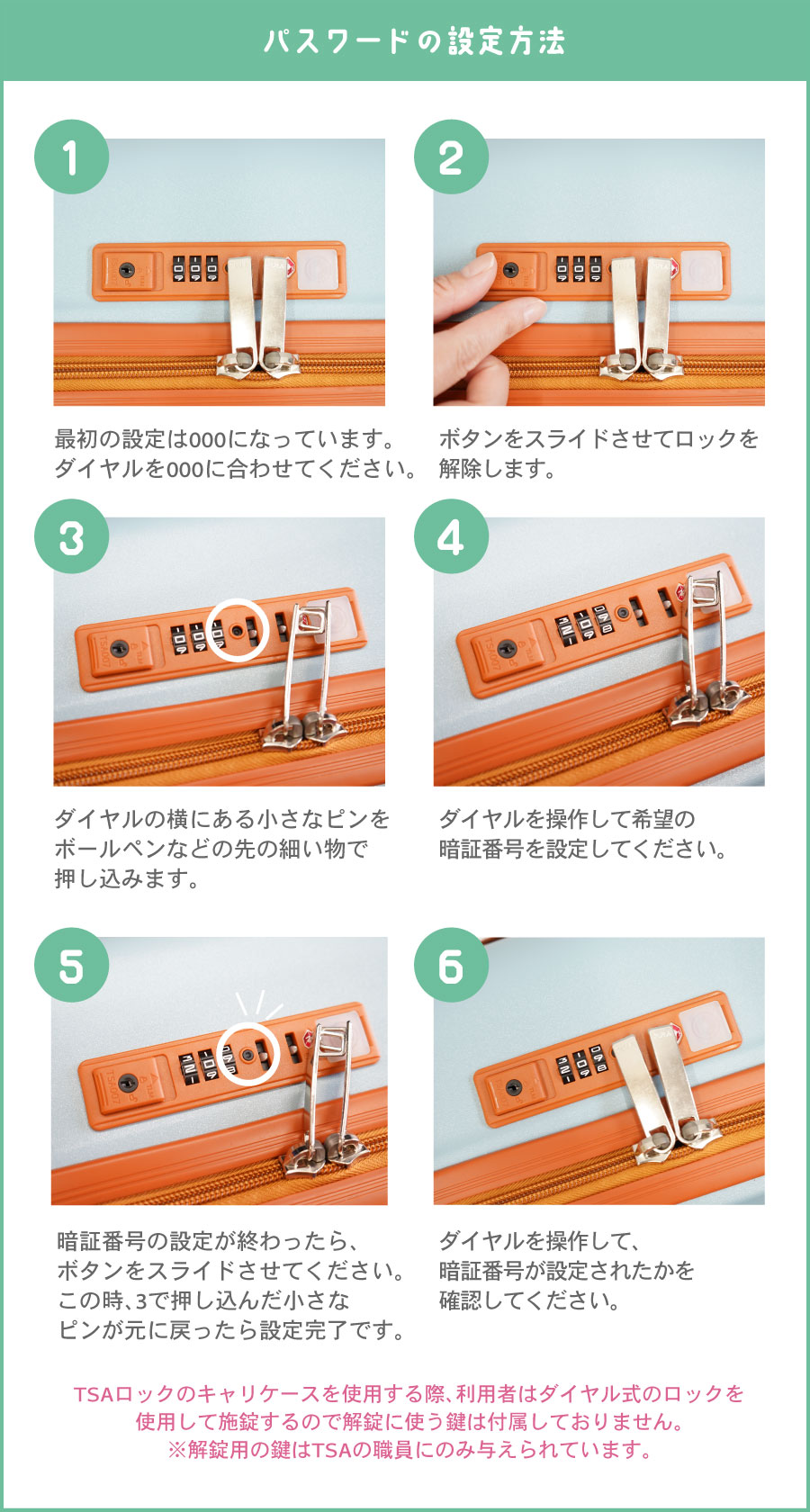 パスワードの設定方法

1

最初の設定は000になっています。ダイヤルを000に合わせてください。

2

ボタンをスライドさせてロックを解除します。

3

ダイヤルの横にある小さなピンをボールペンなどの先の細い物で押し込みます。

4

ダイヤルを操作して希望の暗証番号を設定してください。

5

暗証番号の設定が終わったら、ボタンをスライドさせてください。この時、3で押し込んだ小さなピンが元に戻ったら設定完了です。

6

ダイヤルを操作して、暗証番号が設定されたかを確認してください。

TSAロックのキャリケースを使用する際、利用者はダイヤル式のロックを使用して施錠するので解錠に使う鍵は付属しておりません。
※解錠用の鍵はTSAの職員にのみ与えられています。