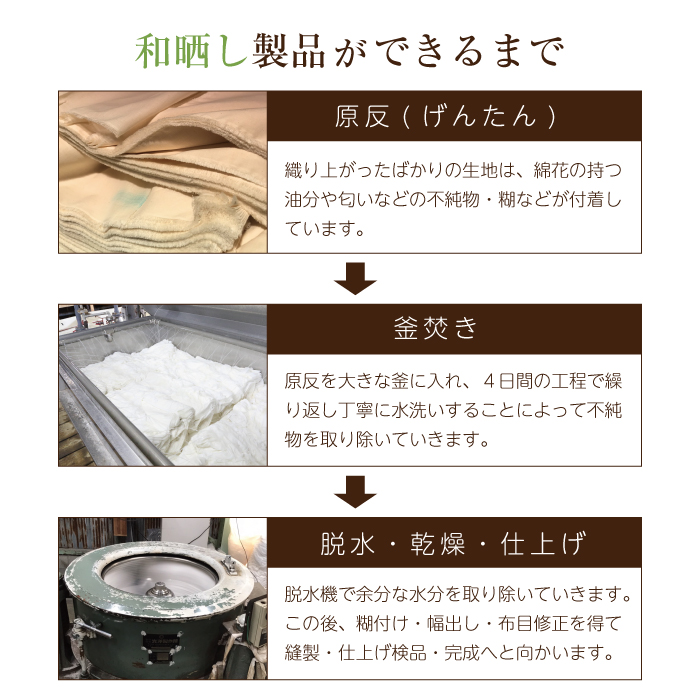 和晒し製品ができるまで

原反（げんたん）

織り上がったばかりの生地は、綿花の持つ油分や匂いなどの不純物・糊などが付着しています。

釜焚き

原反を大きな釜に入れ、４日間の工程で繰り返し丁寧に水洗いすることによって不純物を取り除いていきます。

脱水・乾燥・仕上げ

脱水機で余分な水分を取り除いていきます。この後、糊付け・幅出し・布目修正を得て縫製・仕上げ検品・完成へと向かいます。