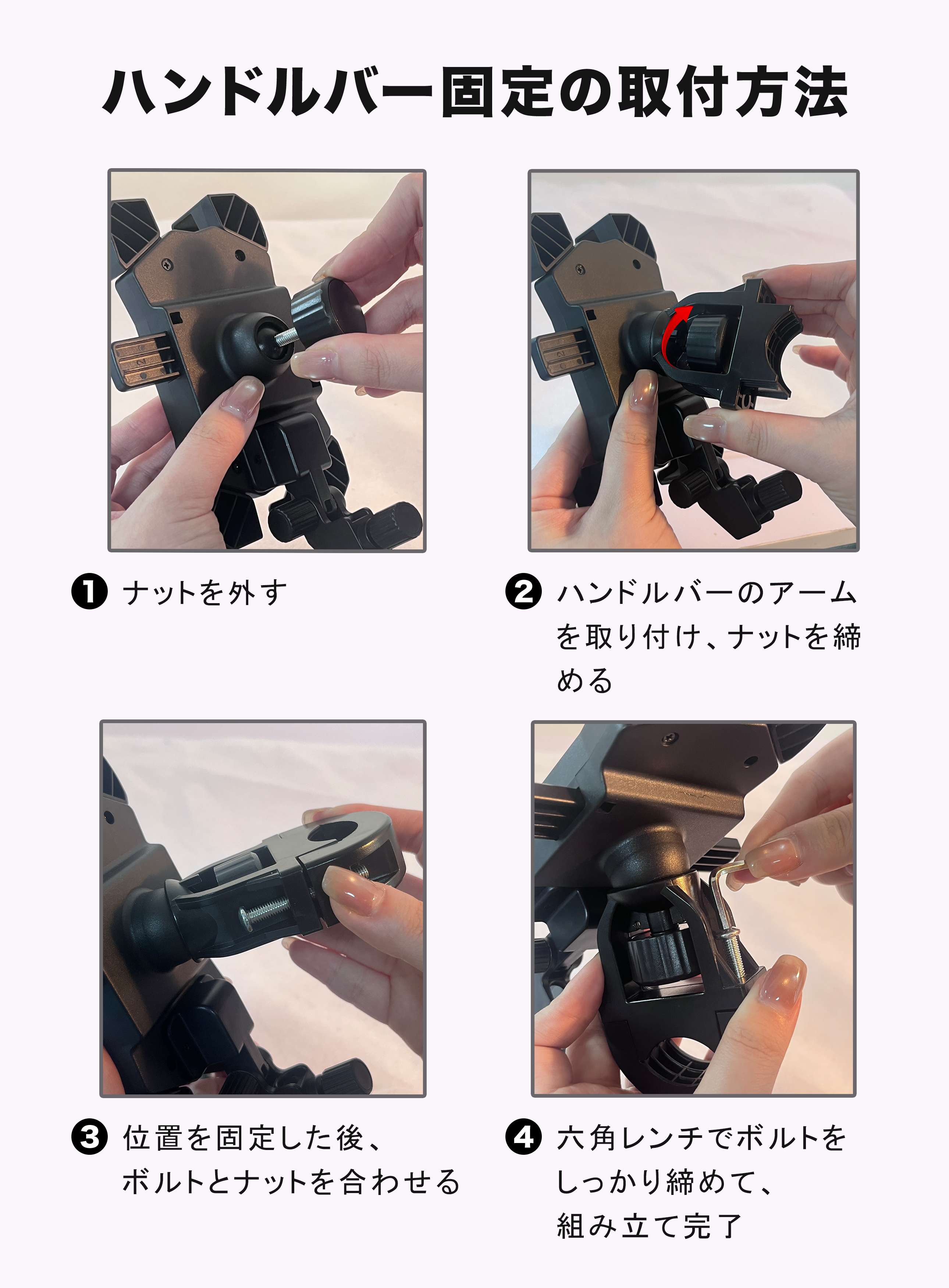 ハンドルバー固定の取付方法

❶ ナットを外す

❷ ハンドルバーのアームを取り付け、ナットを締める

❸ 位置を固定した後、ボルトとナットを合わせる

❹ 六角レンチでボルトをしっかり締めて、組み立て完了