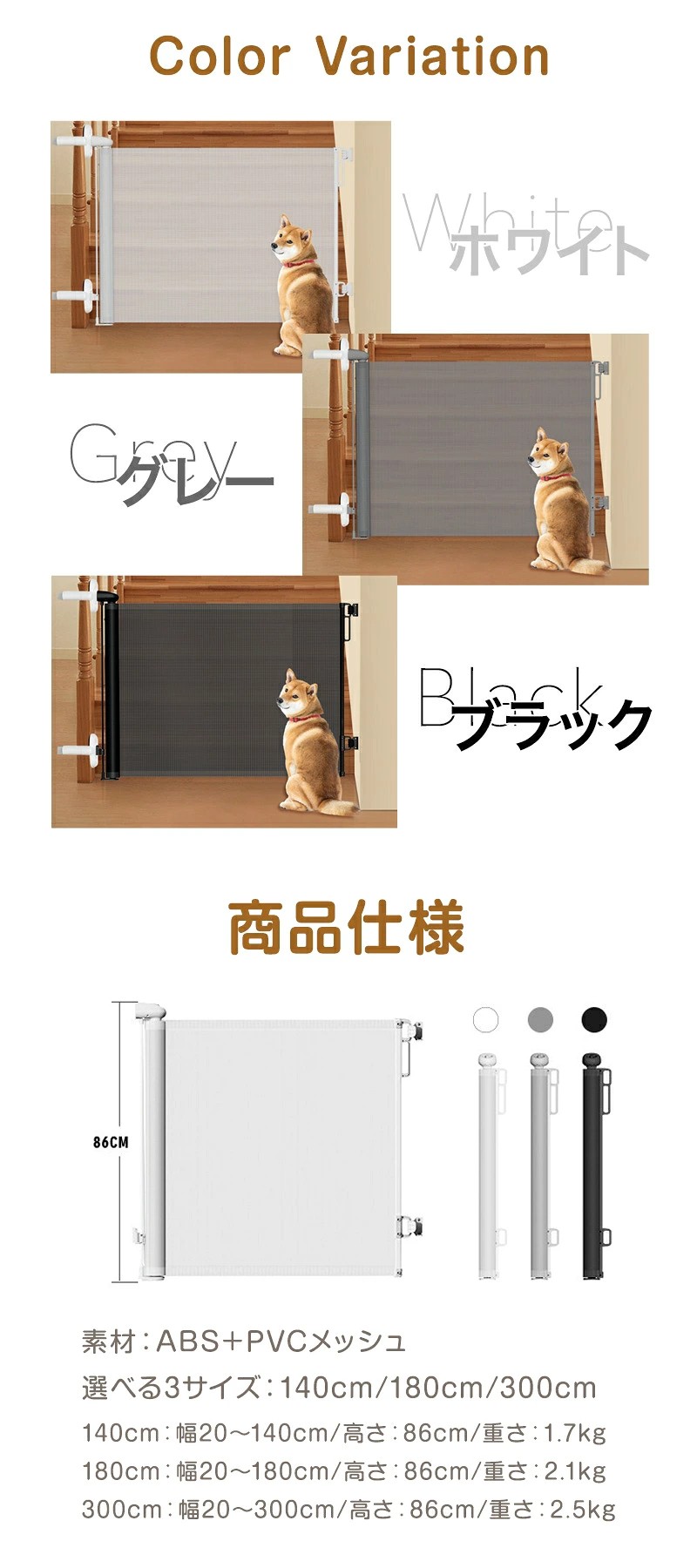 Color Variation

White
ホワイト

Grey
グレー

Black
ブラック

商品仕様

86CM

素材：ABS＋PVCメッシュ
選べる3サイズ：140cm/180cm/300cm
140cm：幅20～140cm/高さ：86cm/重さ：1.7kg
180cm：幅20～180cm/高さ：86cm/重さ：2.1kg
300cm：幅20～300cm/高さ：86cm/重さ：2.5kg