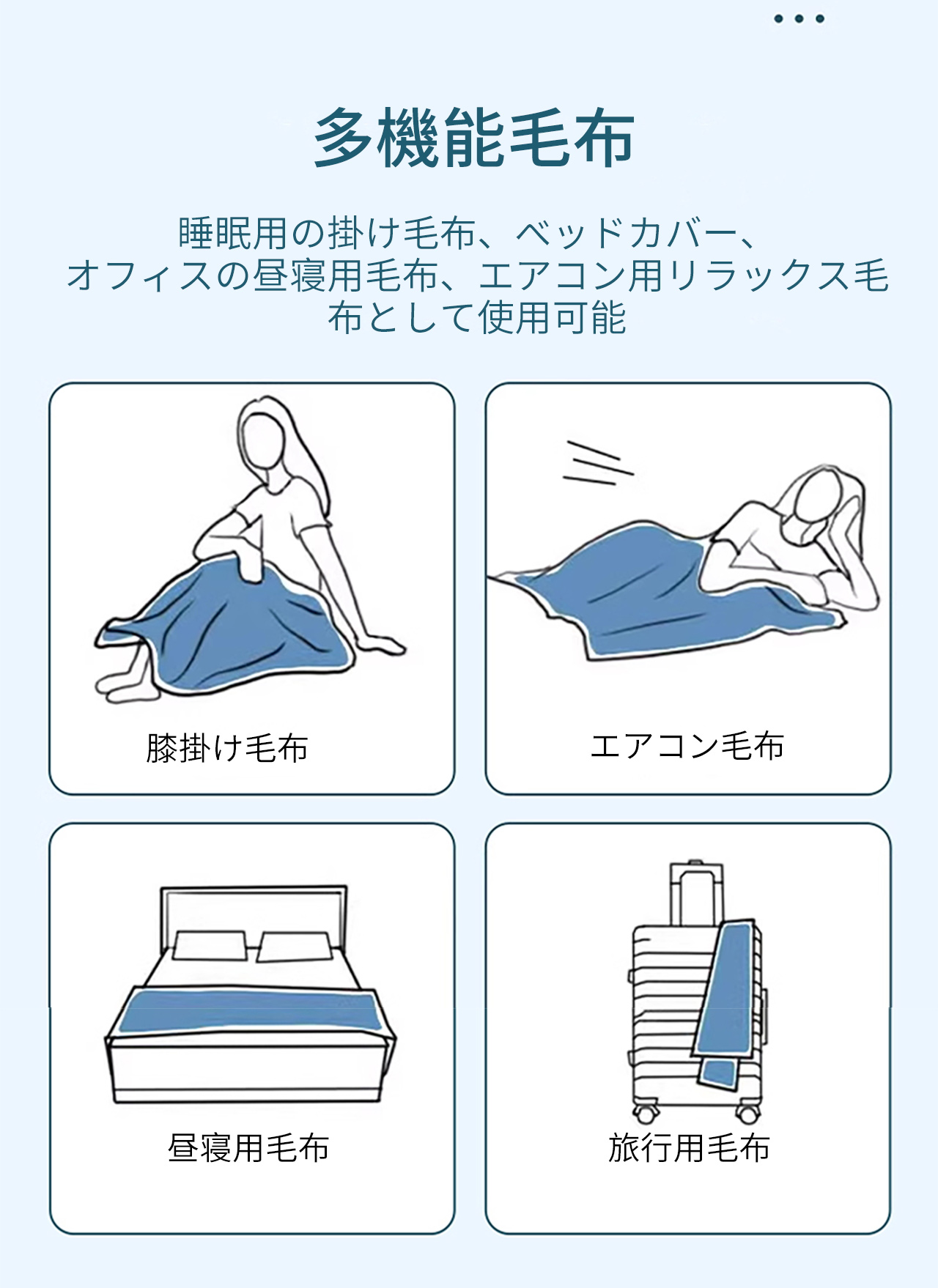 多機能毛布

睡眠用の掛け毛布、ベッドカバー、オフィスの昼寝用毛布、エアコン用リラックス毛布として使用可能

膝掛け毛布

エアコン毛布

昼寝用毛布

旅行用毛布