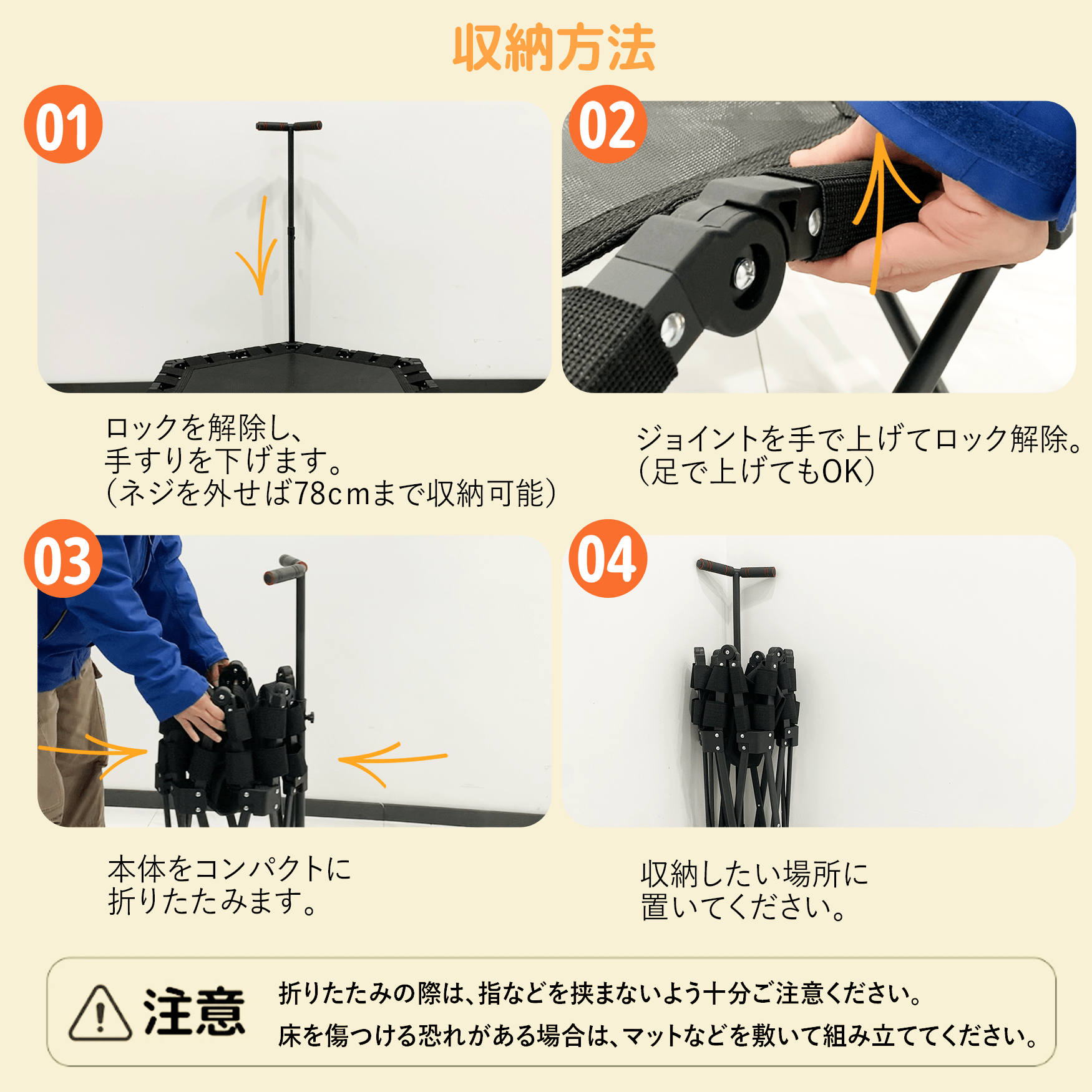 収納方法

01

ロックを解除し、
手すりを下げます。
(ネジを外せば78cmまで収納可能)

02

ジョイントを手で上げてロック解除。
(足で上げてもOK)

03

本体をコンパクトに
折りたたみます。

04

収納したい場所に
置いてください。

注意

折りたたみの際は、指などを挟まないよう十分ご注意ください。
床を傷つける恐れがある場合は、マットなどを敷いて組み立ててください。