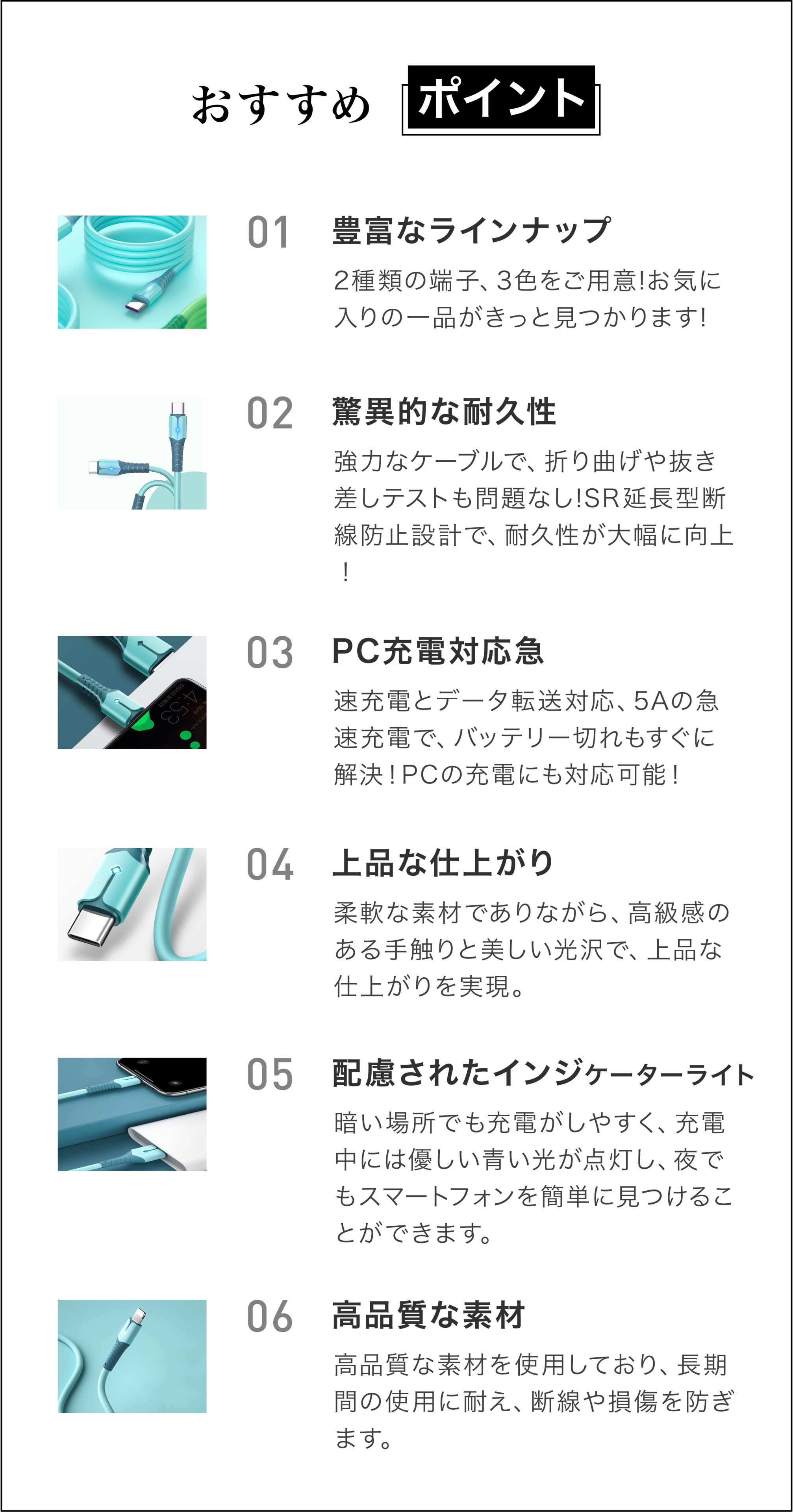 おすすめ ポイント

01 豊富なラインナップ

2種類の端子、3色をご用意!お気に入りの一品がきっと見つかります!

02 驚異的な耐久性

強力なケーブルで、折り曲げや抜き差しテストも問題なし!SR延長型断線防止設計で、耐久性が大幅に向上！

03 PC充電対応急

速充電とデータ転送対応、5Aの急速充電で、バッテリー切れもすぐに解決！PCの充電にも対応可能！

04 上品な仕上がり

柔軟な素材でありながら、高級感のある手触りと美しい光沢で、上品な仕上がりを実現。

05 配慮されたインジケーターライト

暗い場所でも充電がしやすく、充電中には優しい青い光が点灯し、夜でもスマートフォンを簡単に見つけることができます。

06 高品質な素材

高品質な素材を使用しており、長期間の使用に耐え、断線や損傷を防ぎます。