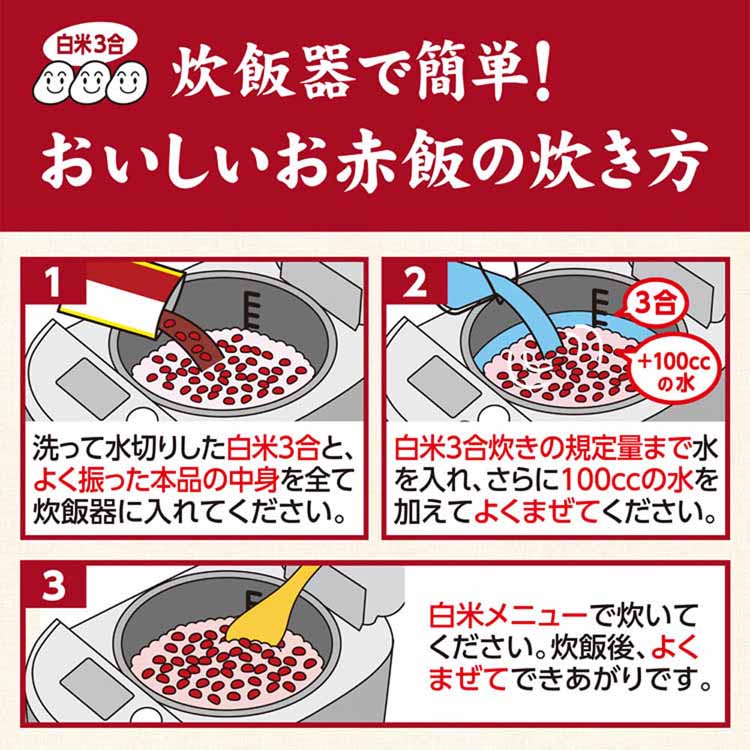 白米3合

炊飯器で簡単!
おいしいお赤飯の炊き方

1

洗って水切りした白米3合と、よく振った本品の中身を全て炊飯器に入れてください。

2

3合

+100ccの水

白米3合炊きの規定量まで水を入れ、さらに100ccの水を加えてよくまぜてください。

3

白米メニューで炊いてください。炊飯後、よくまぜてできあがりです。