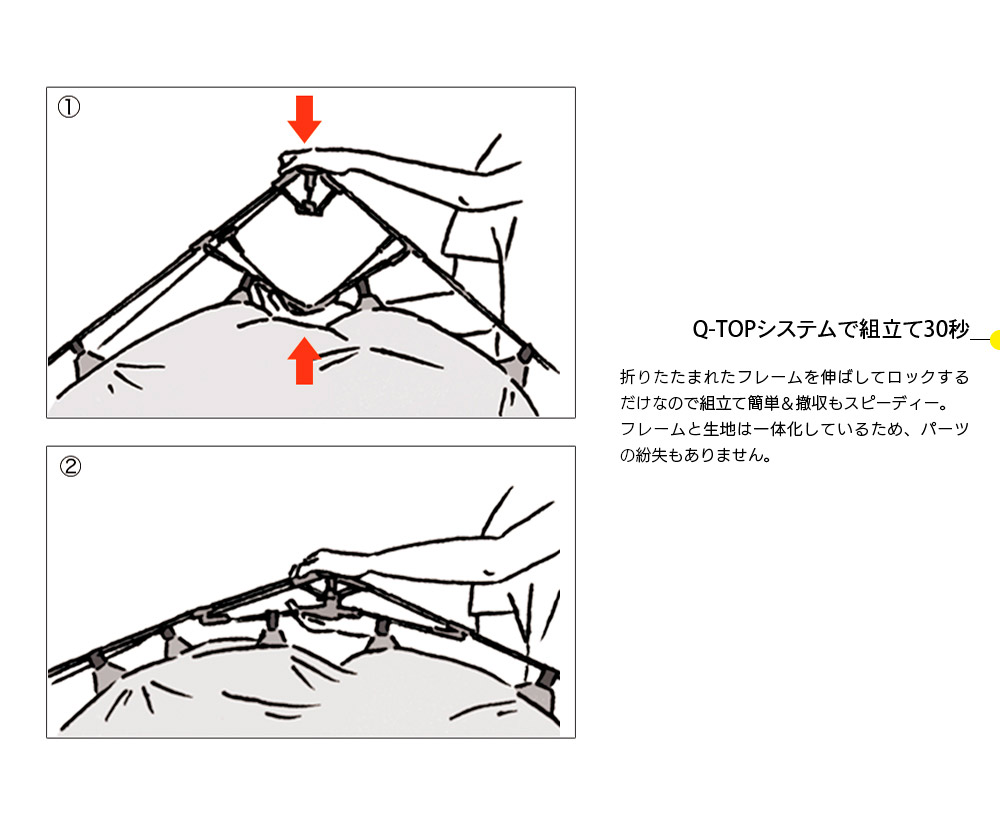 ①

②

Q-TOPシステムで組立て30秒

折りたたまれたフレームを伸ばしてロックするだけなので組立て簡単＆撤収もスピーディー。フレームと生地は一体化しているため、パーツの紛失もありません。