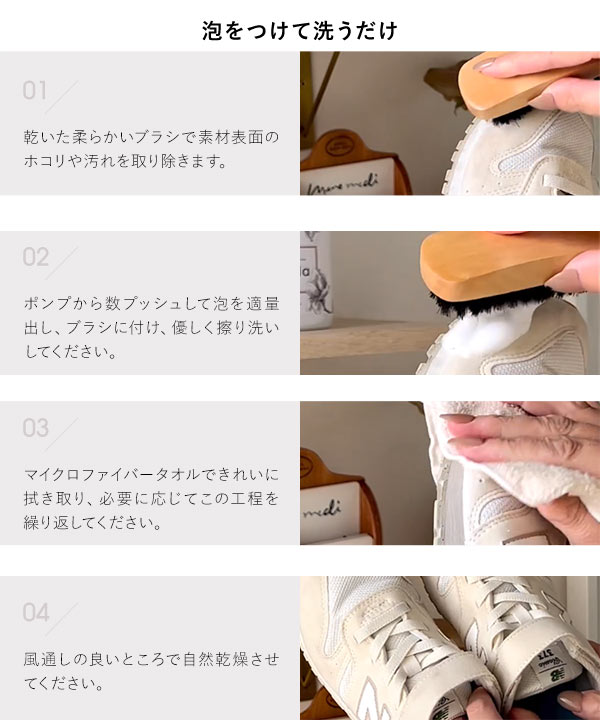 泡をつけて洗うだけ

01

乾いた柔らかいブラシで素材表面のホコリや汚れを取り除きます。

02

ポンプから数プッシュして泡を適量出し、ブラシに付け、優しく擦り洗いしてください。

03

マイクロファイバータオルできれいに拭き取り、必要に応じてこの工程を繰り返してください。

04

風通しの良いところで自然乾燥させてください。