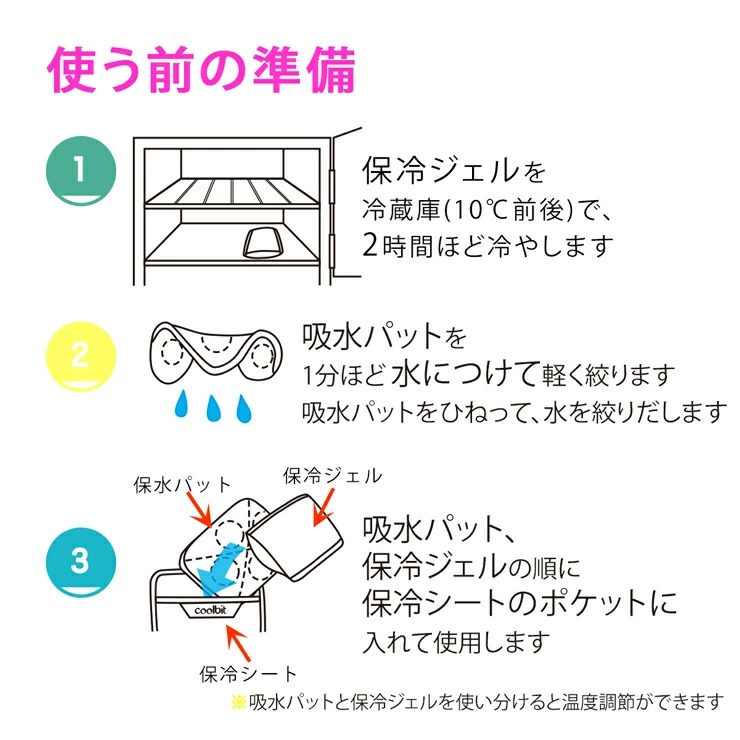 使う前の準備

1
保冷ジェルを
冷蔵庫(10℃前後)で、
2時間ほど冷やします

2
吸水パットを
1分ほど水につけて軽く絞ります
吸水パットをひねって、水を絞りだします

3
保水パット
保冷ジェル
coolbit
保冷シート
吸水パット、
保冷ジェルの順に
保冷シートのポケットに
入れて使用します

※吸水パットと保冷ジェルを使い分けると温度調節ができます