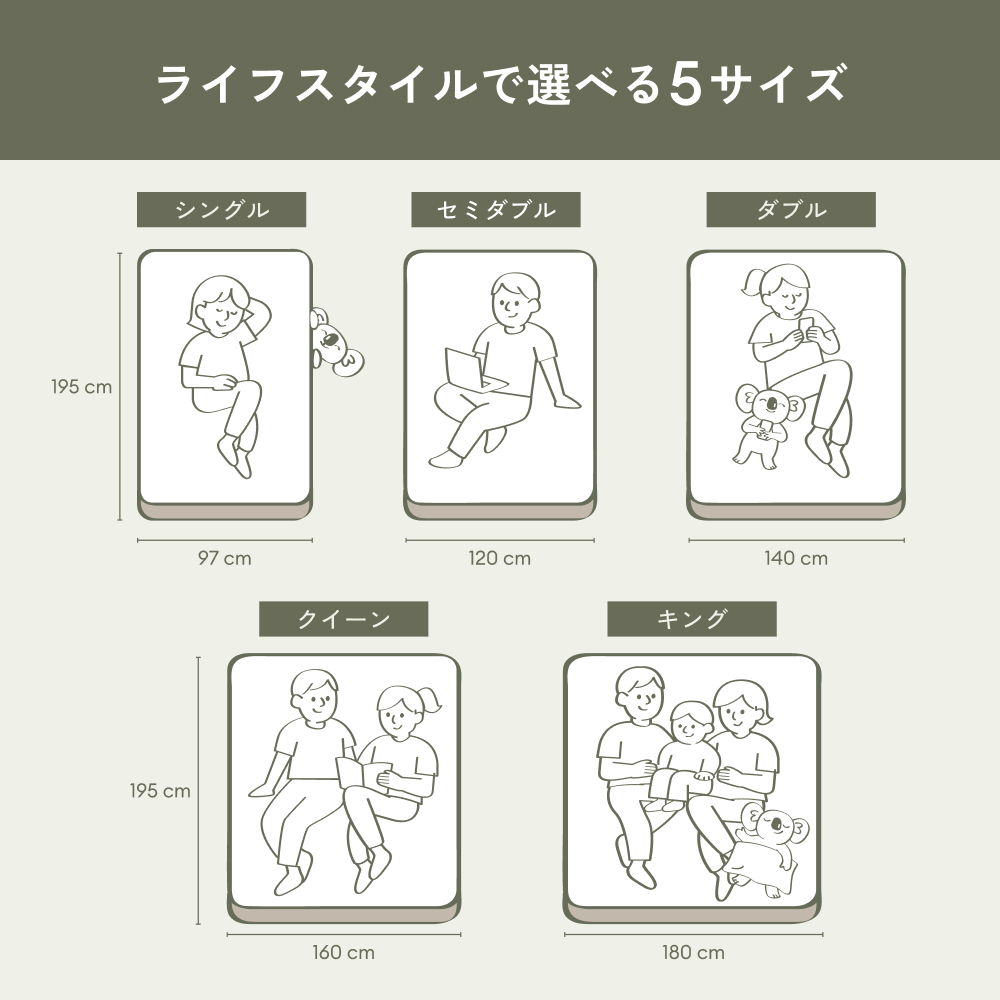 ライフスタイルで選べる5サイズ

シングル

195 cm

97 cm

セミダブル

120 cm

ダブル

140 cm

クイーン

195 cm

160 cm

キング

180 cm