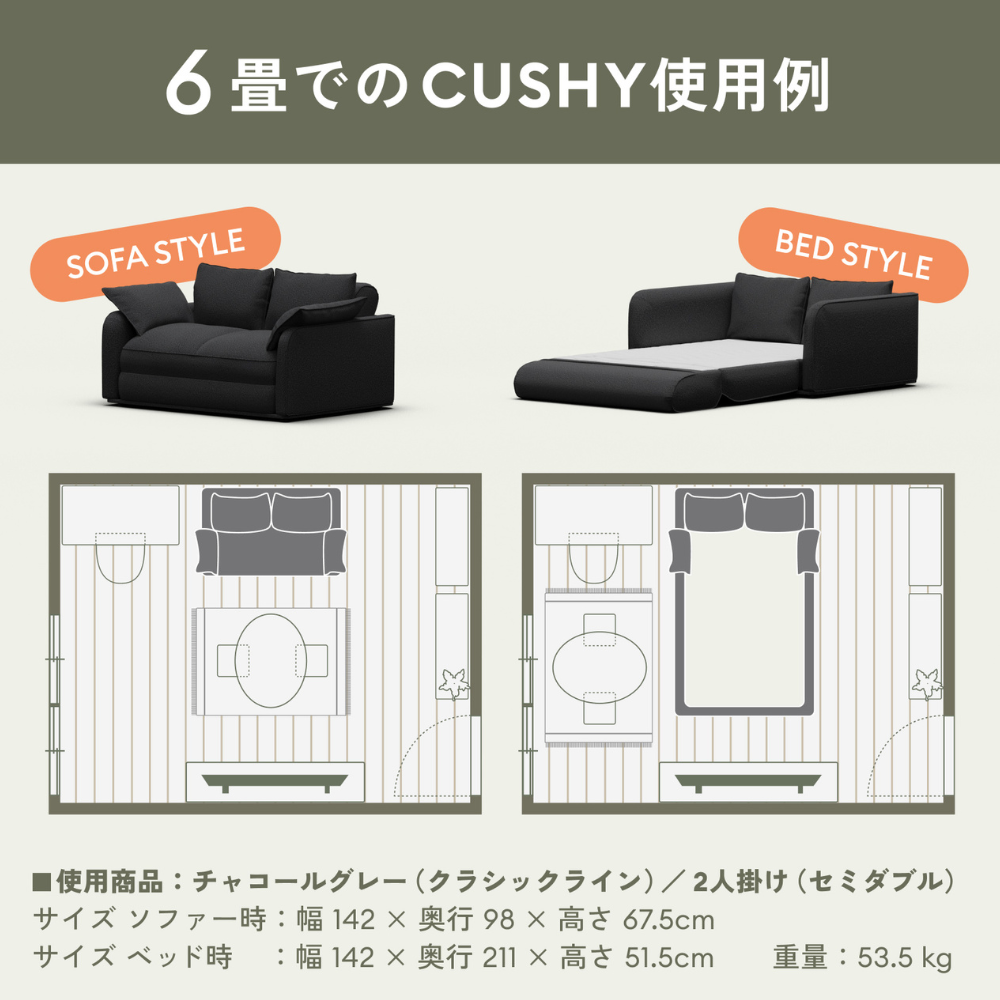 6畳でのCUSHY使用例

SOFA STYLE

BED STYLE

■使用商品：チャコールグレー（クラシックライン）／2人掛け（セミダブル）
サイズ ソファー時：幅 142 × 奥行 98 × 高さ 67.5cm
サイズ ベッド時　：幅 142 × 奥行 211 × 高さ 51.5cm　重量：53.5 kg