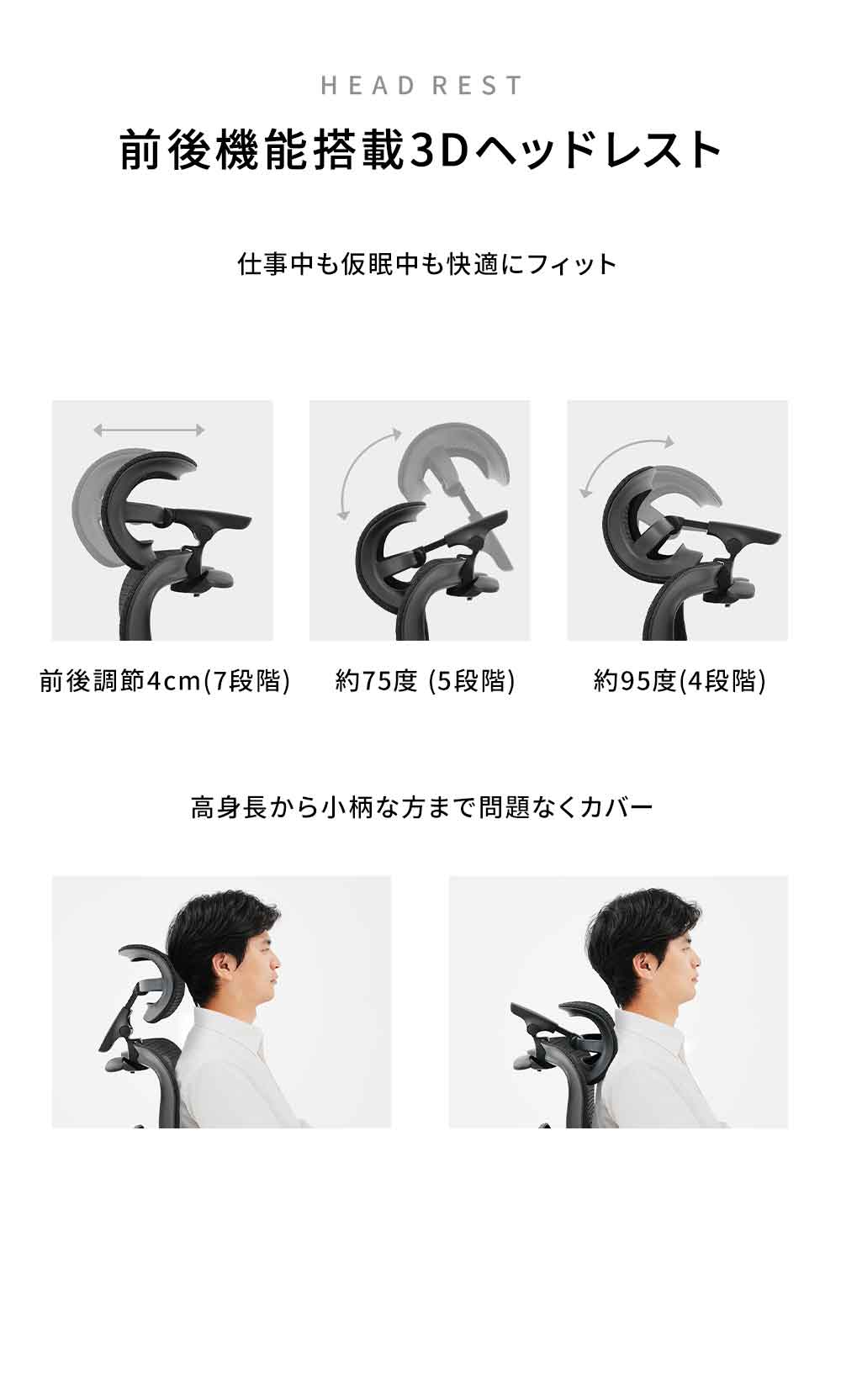 HEAD REST

前後機能搭載3Dヘッドレスト

仕事中も仮眠中も快適にフィット

前後調節4cm(7段階)

約75度 (5段階)

約95度(4段階)

高身長から小柄な方まで問題なくカバー