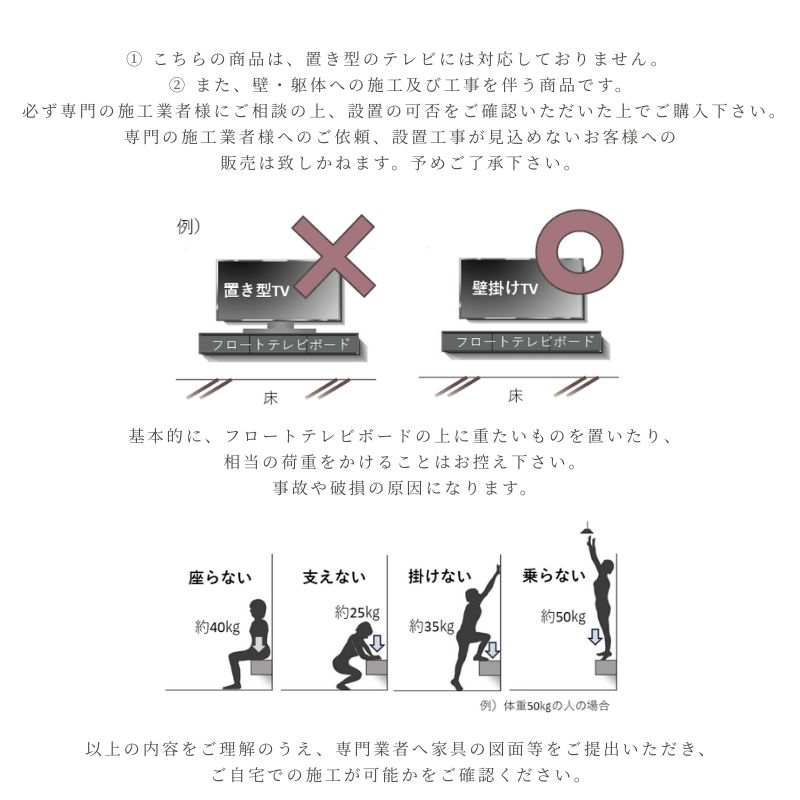 ① こちらの商品は、置き型のテレビには対応しておりません。
② また、壁・躯体への施工及び工事を伴う商品です。
必ず専門の施工業者様にご相談の上、設置の可否をご確認いただいた上でご購入下さい。
専門の施工業者様へのご依頼、設置工事が見込めないお客様への
販売は致しかねます。予めご了承下さい。

例）

置き型TV

フロートテレビボード

床

壁掛けTV

フロートテレビボード

床

基本的に、フロートテレビボードの上に重たいものを置いたり、
相当の荷重をかけることはお控え下さい。
事故や破損の原因になります。

座らない

約40kg

支えない

約25kg

掛けない

約35kg

乗らない

約50kg

例）体重50kgの人の場合

以上の内容をご理解のうえ、専門業者へ家具の図面等をご提出いただき、
ご自宅での施工が可能かをご確認ください。