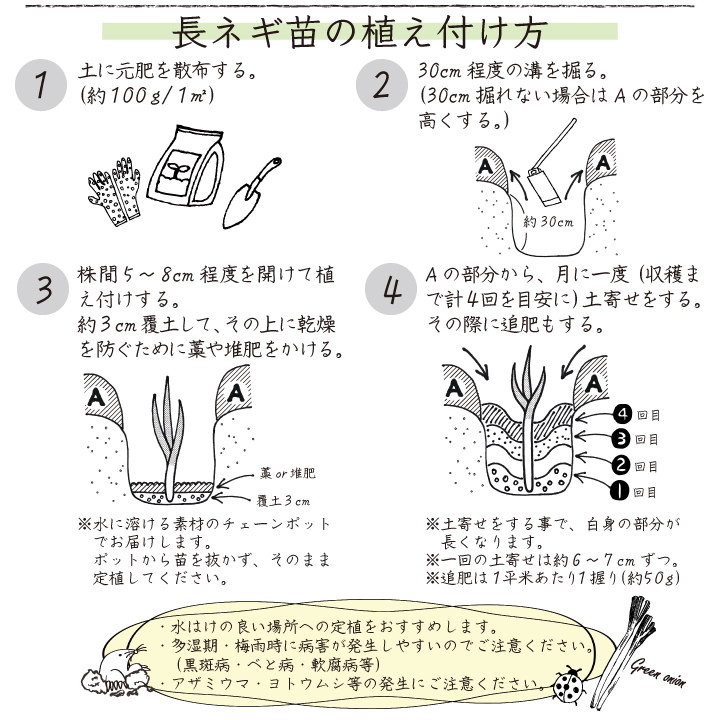 長ネギ苗の植え付け方

1
土に元肥を散布する。
(約100g/1㎡)

2
30cm 程度の溝を掘る。
(30cm 掘れない場合は A の部分を高くする。)

A
A
約30cm

3
株間5～8cm 程度を開けて植え付けする。
約3cm 覆土して、その上に乾燥を防ぐために藁や堆肥をかける。

A
A
藁 or 堆肥
覆土3cm

※水に溶ける素材のチェーンポットでお届けします。
ポットから苗を抜かず、そのまま定植してください。

4
A の部分から、月に一度 (収穫まで計4回を目安に) 土寄せをする。
その際に追肥もする。

A
A
4 回目
3 回目
2 回目
1 回目

※土寄せをする事で、白身の部分が長くなります。
※一回の土寄せは約6～7cm ずつ。
※追肥は1平米あたり1握り(約50g)

・水はけの良い場所への定植をおすすめします。
・多湿期・梅雨時に病害が発生しやすいのでご注意ください。
(黒斑病・べと病・軟腐病等)
・アザミウマ・ヨトウムシ等の発生にご注意ください。

Green onion