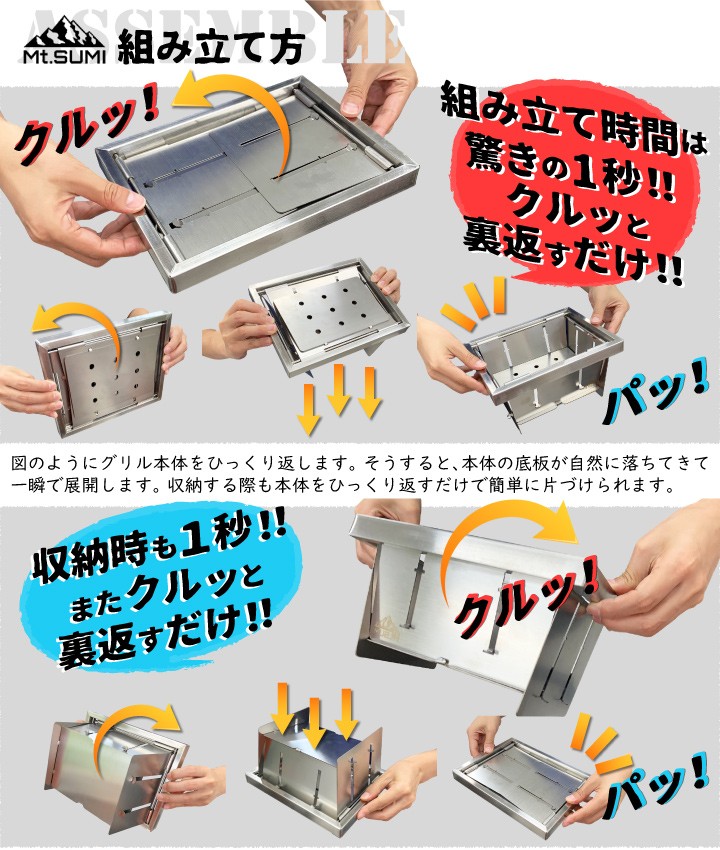 ASSEMBLE

Mt.SUMI 組み立て方

クルッ!

組み立て時間は驚きの1秒!! クルッと裏返すだけ!!

パッ!

図のようにグリル本体をひっくり返します。そうすると、本体の底板が自然に落ちてきて一瞬で展開します。収納する際も本体をひっくり返すだけで簡単に片づけられます。

収納時も1秒!! またクルッと裏返すだけ!!

クルッ!

パッ!