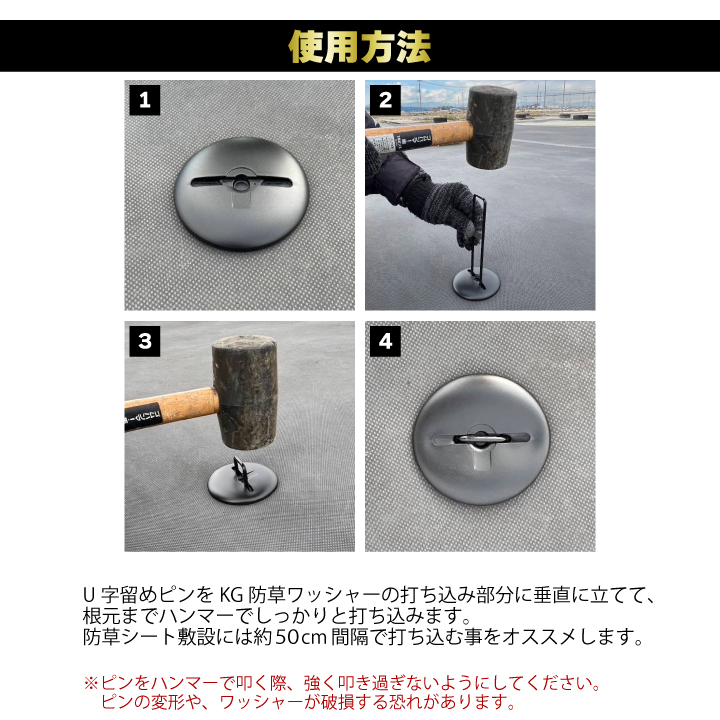 使用方法

1

2

3

4

U 字留めピンを KG 防草ワッシャーの打ち込み部分に垂直に立てて、根元までハンマーでしっかりと打ち込みます。
防草シート敷設には約50cm 間隔で打ち込む事をオススメします。

※ピンをハンマーで叩く際、強く叩き過ぎないようにしてください。
ピンの変形や、ワッシャーが破損する恐れがあります。