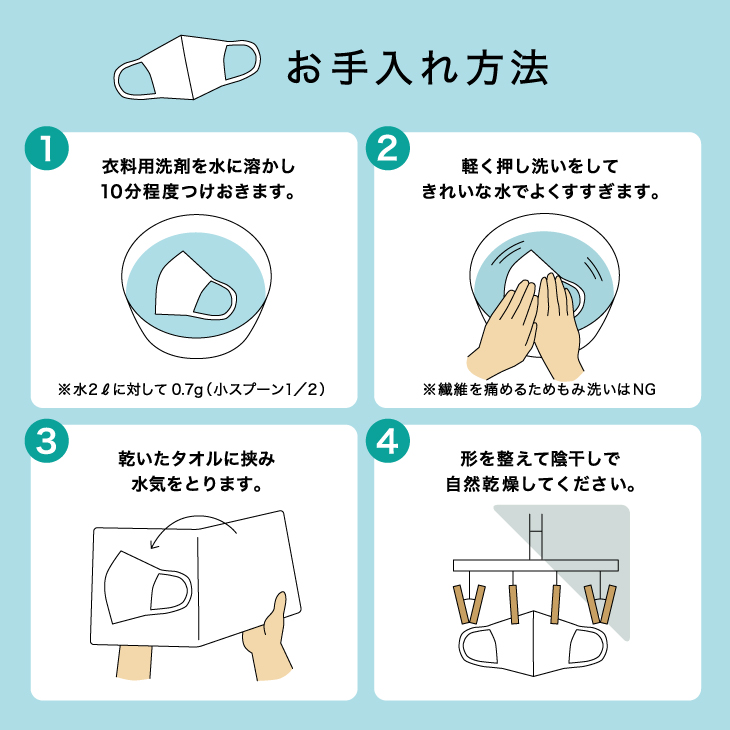 お手入れ方法

1

衣料用洗剤を水に溶かし
10分程度つけおきます。

※水2ℓに対して 0.7g（小スプーン1／2）

2

軽く押し洗いをして
きれいな水でよくすすぎます。

※繊維を痛めるためもみ洗いはNG

3

乾いたタオルに挟み
水気をとります。

4

形を整えて陰干しで
自然乾燥してください。