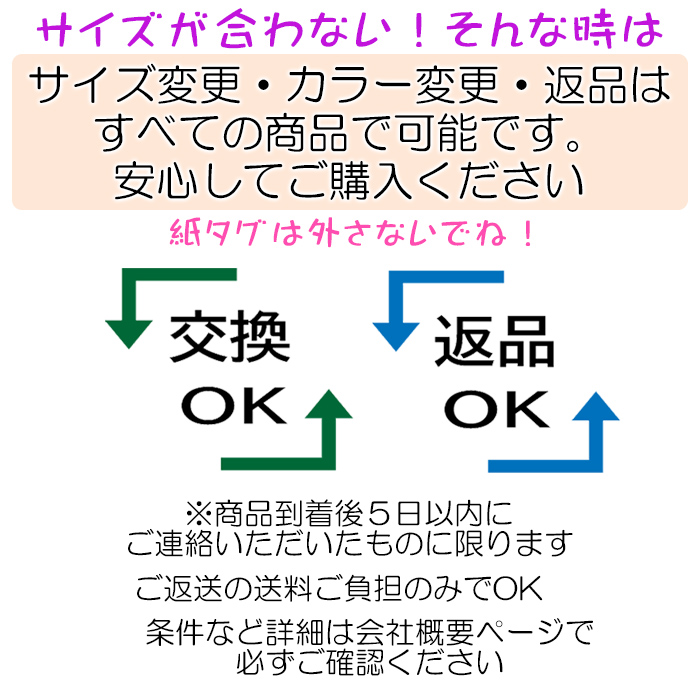 サイズが合わない！そんな時は

サイズ変更・カラー変更・返品はすべての商品で可能です。安心してご購入ください

紙タグは外さないでね！

交換
OK

返品
OK

※商品到着後５日以内にご連絡いただいたものに限ります

ご返送の送料ご負担のみでOK

条件など詳細は会社概要ページで必ずご確認ください