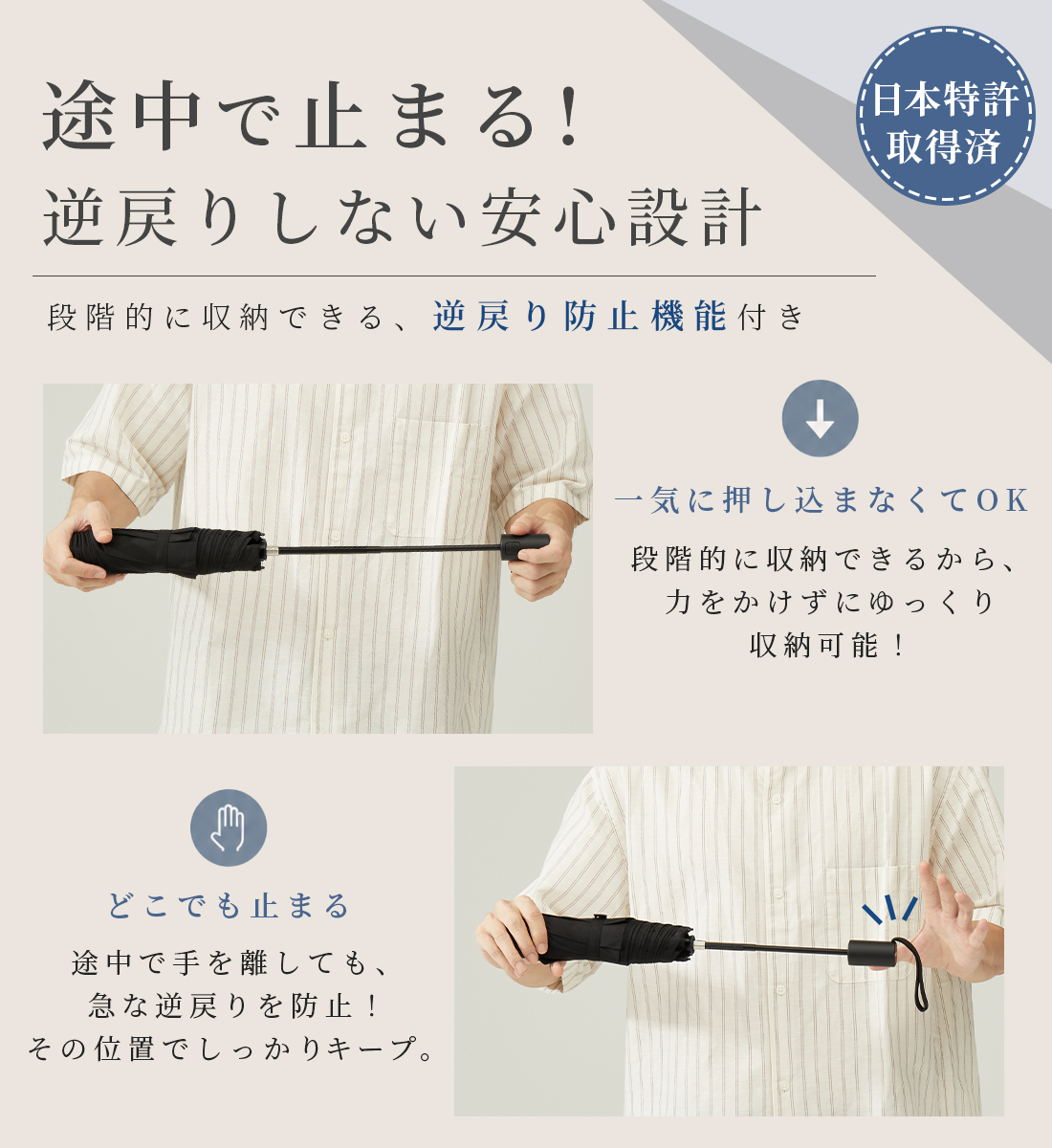 途中で止まる!
逆戻りしない安心設計

日本特許
取得済

段階的に収納できる、逆戻り防止機能付き

一気に押し込まなくてOK

段階的に収納できるから、
力をかけずにゆっくり
収納可能！

どこでも止まる

途中で手を離しても、
急な逆戻りを防止！
その位置でしっかりキープ。