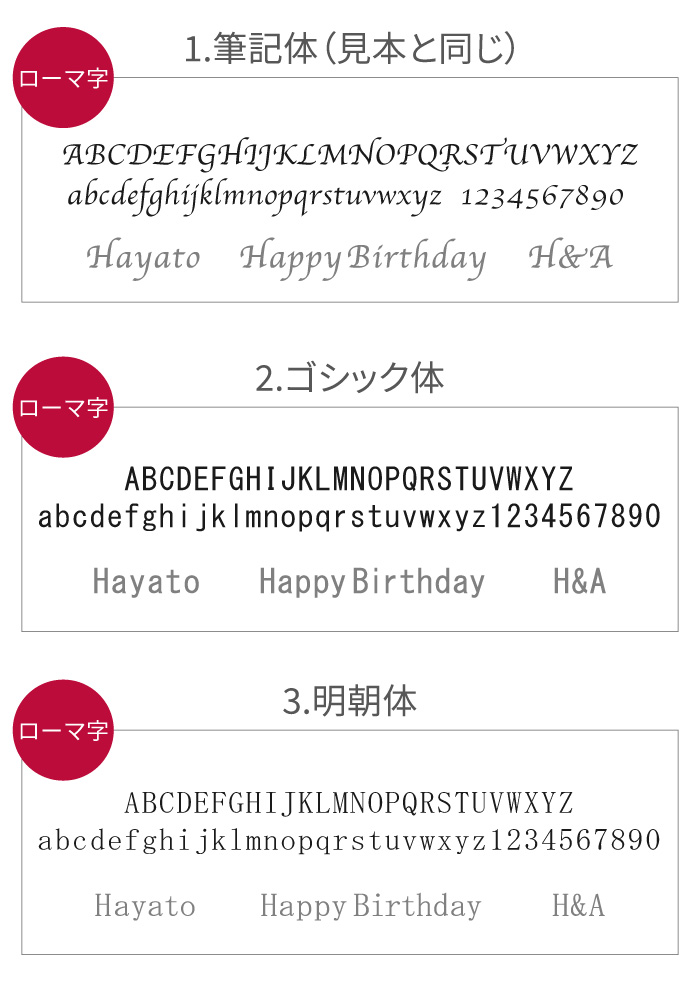 1.筆記体(見本と同じ)

ローマ字

ABCDEFGHIJKLMNOPQRSTUVWXYZ
abcdefghijklmnopqrstuvwxyz 1234567890

Hayato Happy Birthday H&A

2.ゴシック体

ローマ字

ABCDEFGHIJKLMNOPQRSTUVWXYZ
abcdefghijklmnopqrstuvwxyz1234567890

Hayato Happy Birthday H&A

3.明朝体

ローマ字

ABCDEFGHIJKLMNOPQRSTUVWXYZ
abcdefghijklmnopqrstuvwxyz1234567890

Hayato Happy Birthday H&A