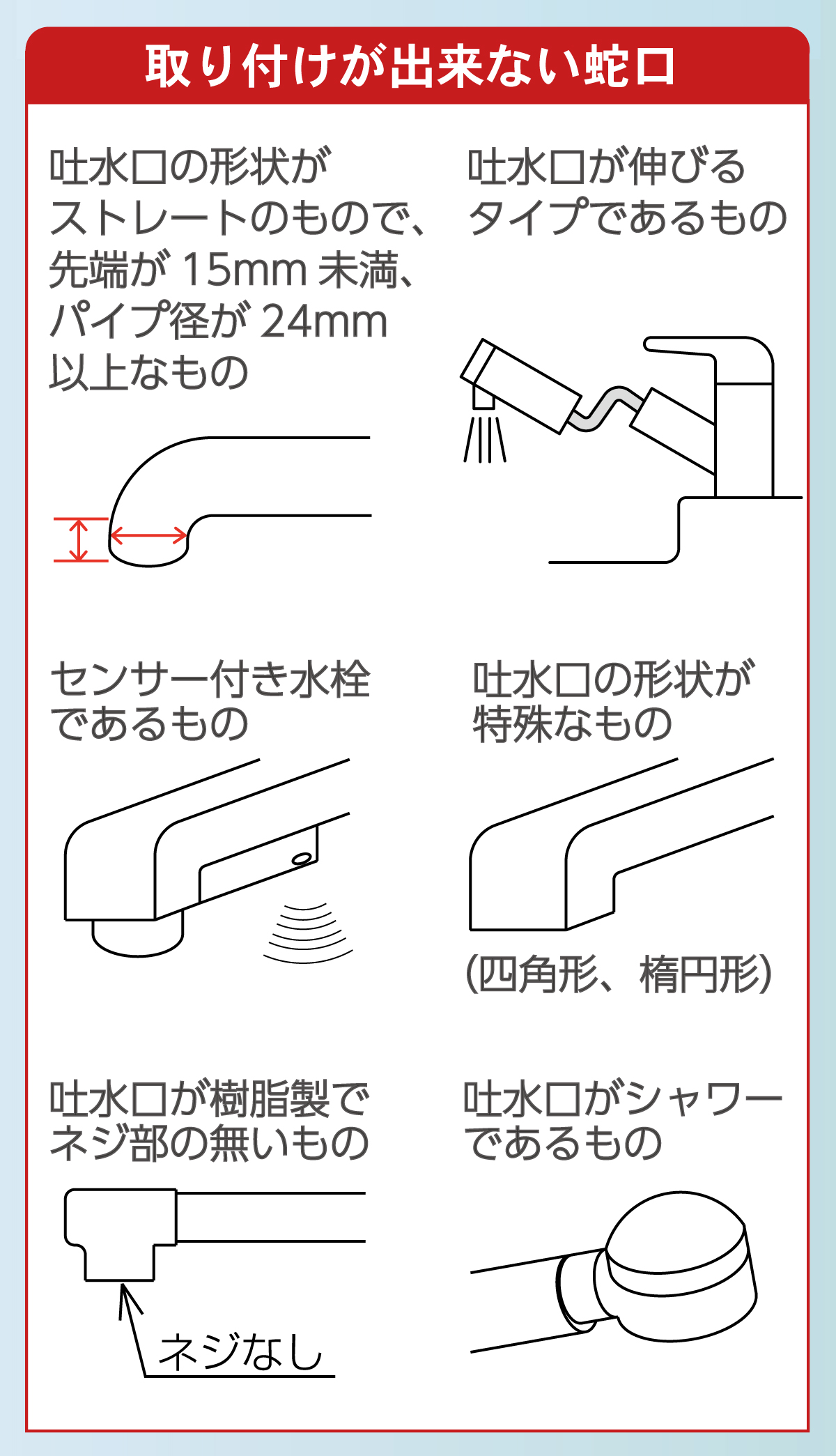 取り付けが出来ない蛇口

吐水口の形状がストレートのもので、先端が 15mm 未満、パイプ径が 24mm 以上なもの

吐水口が伸びるタイプであるもの

センサー付き水栓であるもの

吐水口の形状が特殊なもの

(四角形、楕円形)

吐水口が樹脂製でネジ部の無いもの

ネジなし

吐水口がシャワーであるもの