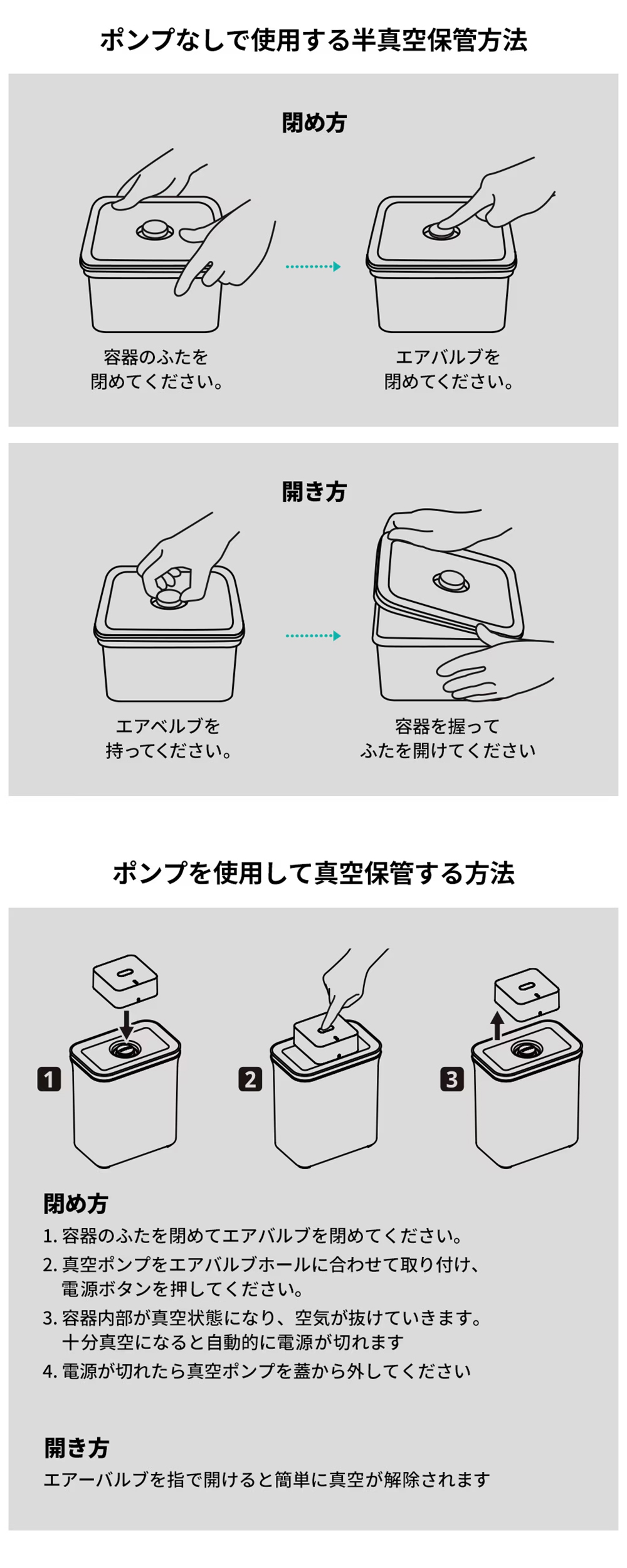 ポンプなしで使用する半真空保管方法

閉め方

容器のふたを閉めてください。

エアバルブを閉めてください。

開き方

エアベルブを持ってください。

容器を握ってふたを開けてください

ポンプを使用して真空保管する方法

1

2

3

閉め方

1. 容器のふたを閉めてエアバルブを閉めてください。

2. 真空ポンプをエアバルブホールに合わせて取り付け、電源ボタンを押してください。

3. 容器内部が真空状態になり、空気が抜けていきます。十分真空になると自動的に電源が切れます

4. 電源が切れたら真空ポンプを蓋から外してください

開き方

エアーバルブを指で開けると簡単に真空が解除されます