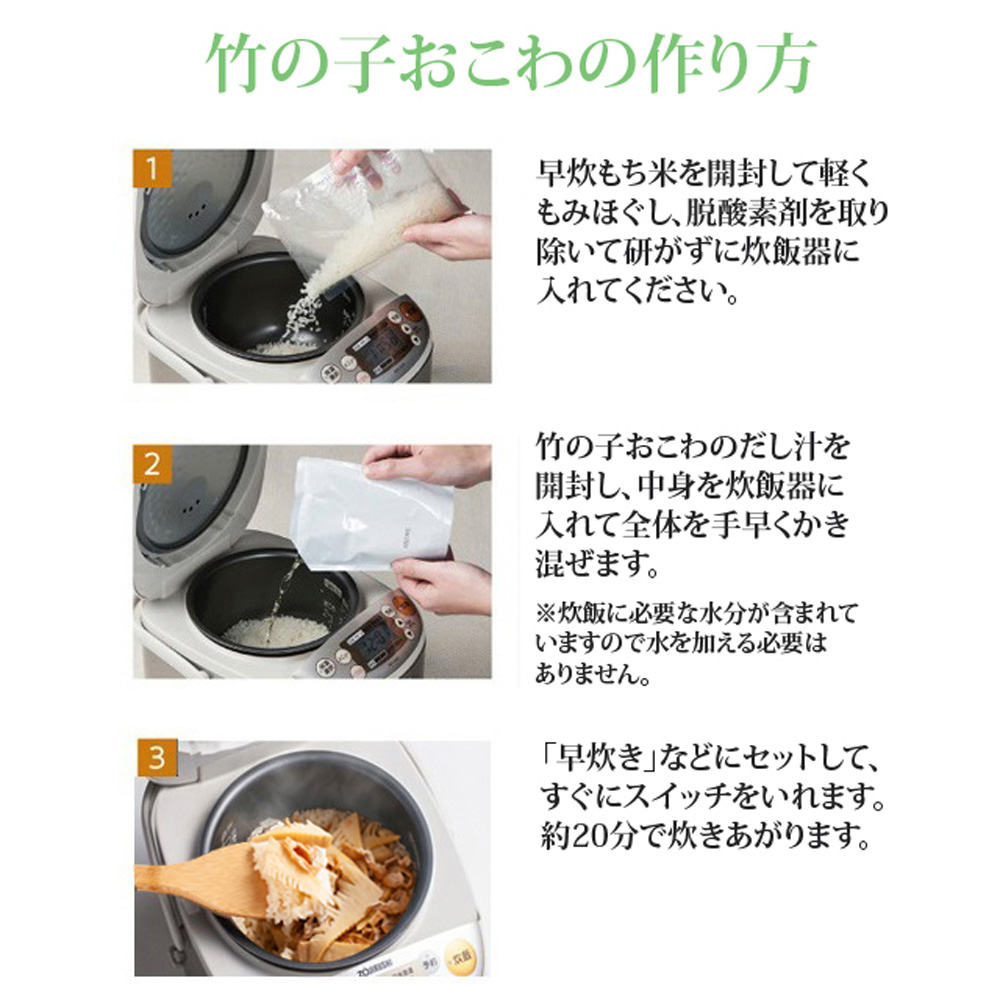 竹の子おこわの作り方

1

早炊もち米を開封して軽くもみほぐし、脱酸素剤を取り除いて研がずに炊飯器に入れてください。

2

竹の子おこわのだし汁を開封し、中身を炊飯器に入れて全体を手早くかき混ぜます。

※炊飯に必要な水分が含まれていますので水を加える必要はありません。

3

「早炊き」などにセットして、すぐにスイッチをいれます。約20分で炊きあがります。

ZOJIRUSHI
予約
炊飯