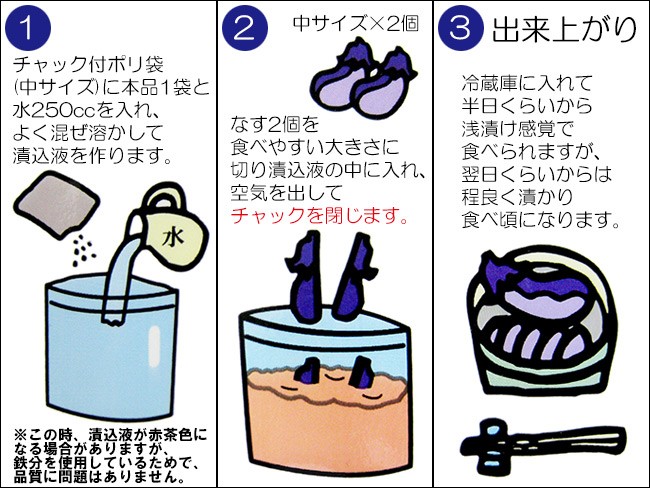 1

チャック付ポリ袋(中サイズ)に本品1袋と水250ccを入れ、よく混ぜ溶かして漬込液を作ります。

水

※この時、漬込液が赤茶色になる場合がありますが、鉄分を使用しているためで、品質に問題はありません。

2

中サイズ×2個

なす2個を食べやすい大きさに切り漬込液の中に入れ、空気を出してチャックを閉じます。

3 出来上がり

冷蔵庫に入れて半日くらいから浅漬け感覚で食べられますが、翌日くらいからは程良く漬かり食べ頃になります。