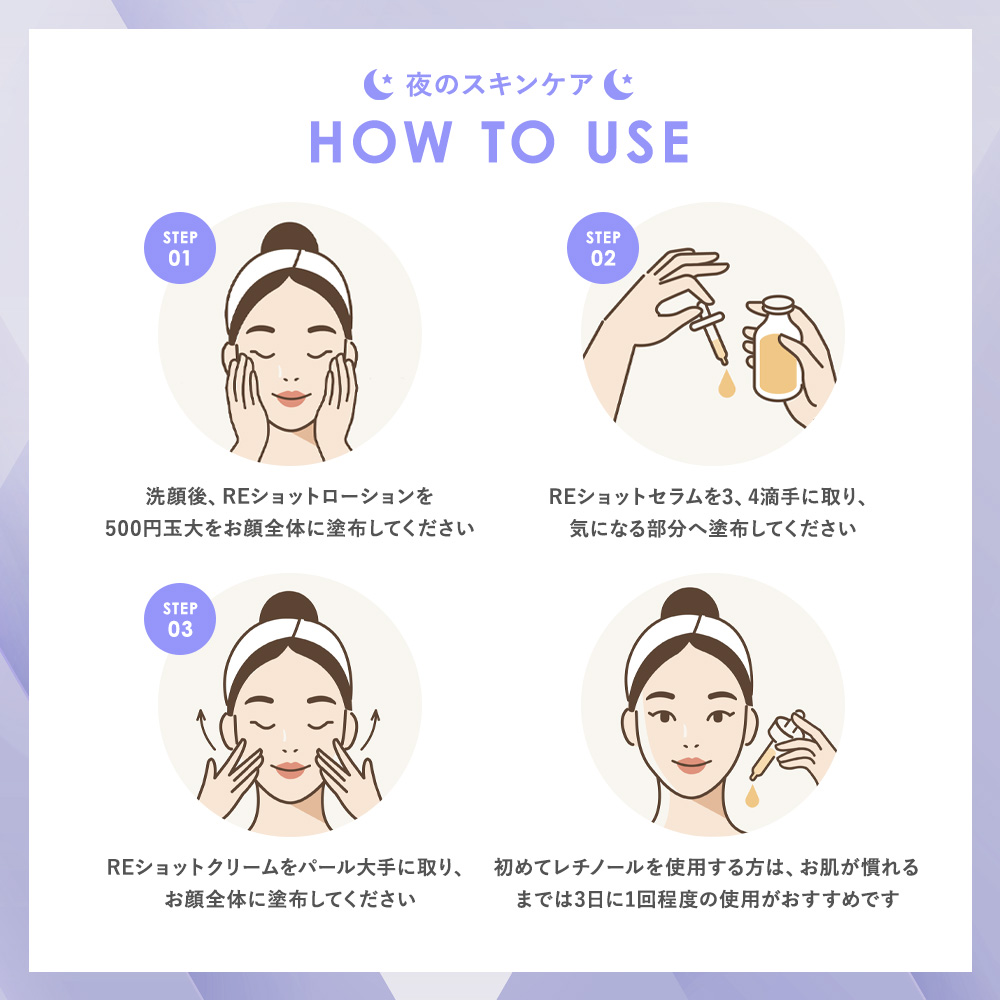 夜のスキンケア

HOW TO USE

STEP 01

洗顔後、REショットローションを500円玉大をお顔全体に塗布してください

STEP 02

REショットセラムを3、4滴手に取り、気になる部分へ塗布してください

STEP 03

REショットクリームをパール大手に取り、お顔全体に塗布してください

初めてレチノールを使用する方は、お肌が慣れるまでは3日に1回程度の使用がおすすめです