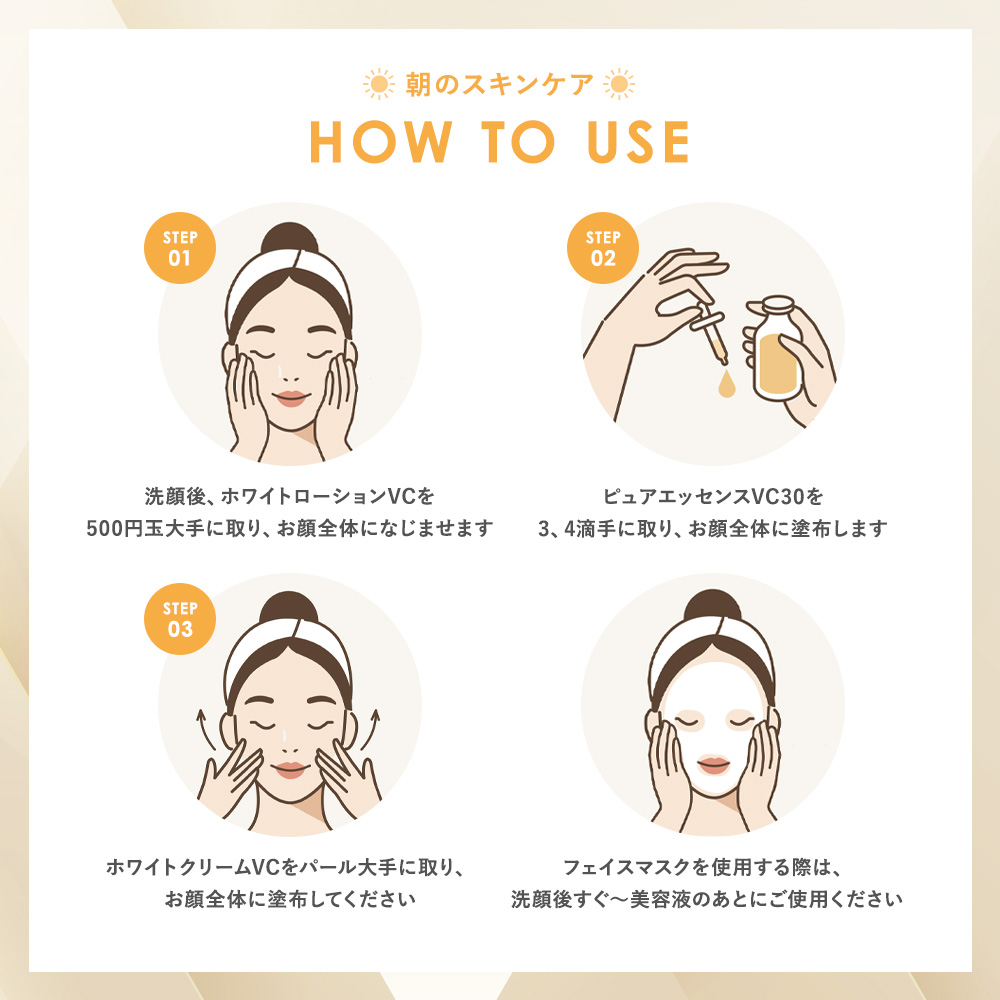 朝のスキンケア

HOW TO USE

STEP 01

洗顔後、ホワイトローションVCを
500円玉大手に取り、お顔全体になじませます

STEP 02

ピュアエッセンスVC30を
3、4滴手に取り、お顔全体に塗布します

STEP 03

ホワイトクリームVCをパール大手に取り、
お顔全体に塗布してください

フェイスマスクを使用する際は、
洗顔後すぐ〜美容液のあとにご使用ください