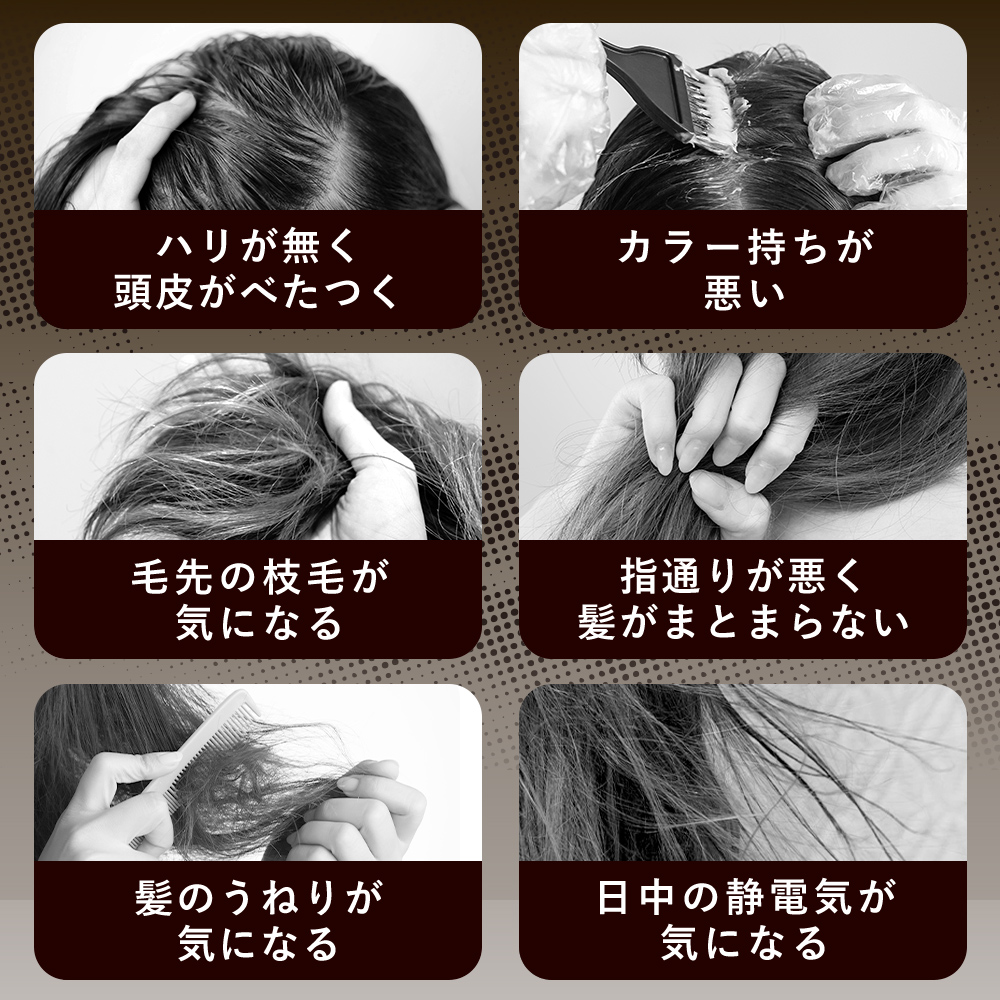 ハリが無く
頭皮がべたつく

カラー持ちが
悪い

毛先の枝毛が
気になる

指通りが悪く
髪がまとまらない

髪のうねりが
気になる

日中の静電気が
気になる