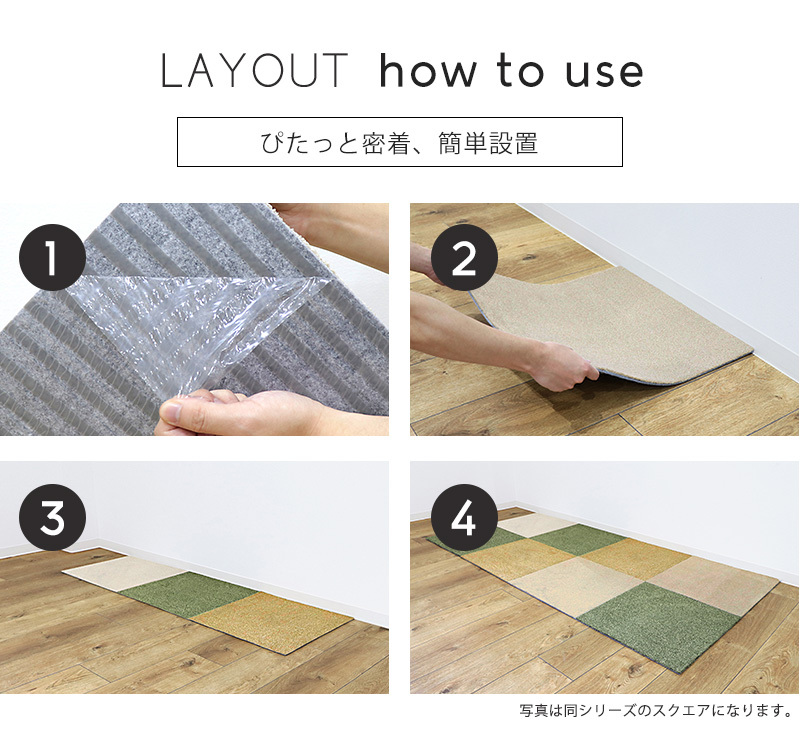 LAYOUT how to use

ぴたっと密着、簡単設置

1

2

3

4

写真は同シリーズのスクエアになります。