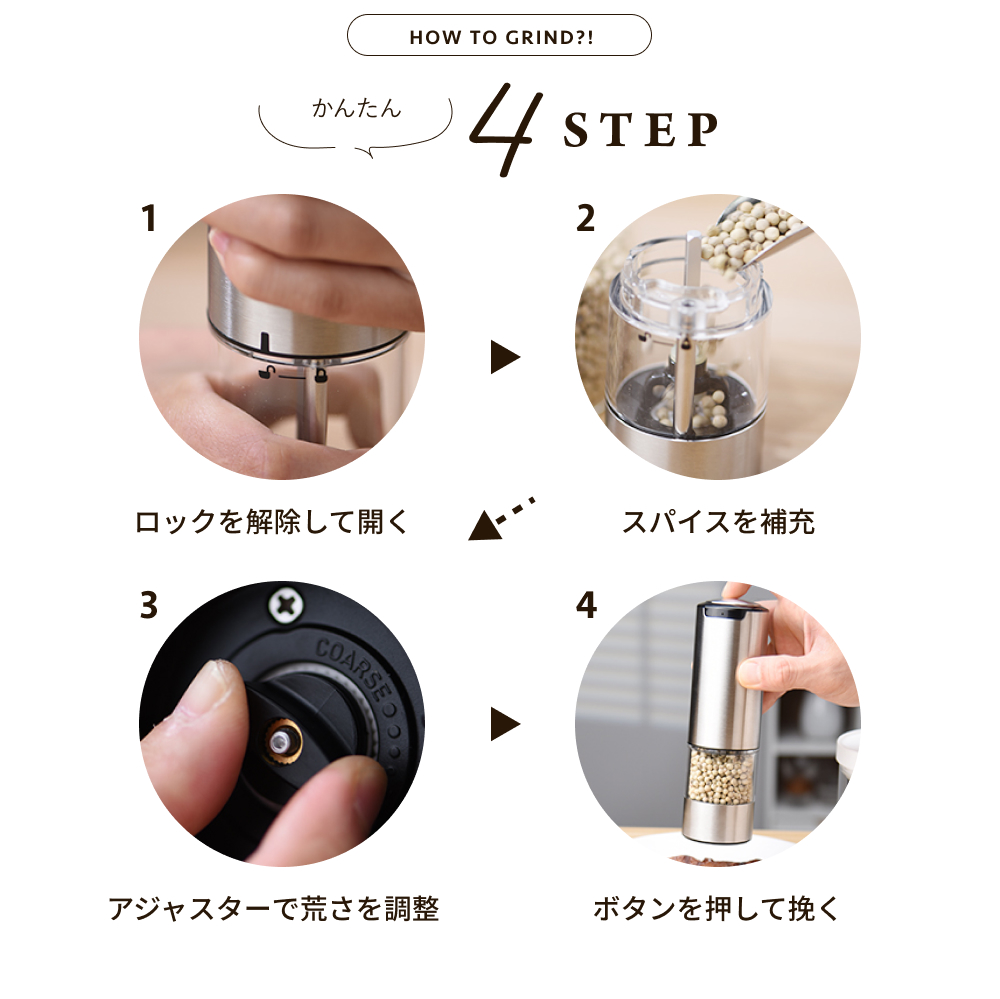 HOW TO GRIND?!

かんたん 4 STEP

1

ロックを解除して開く

2

スパイスを補充

3

COARSE

アジャスターで荒さを調整

4

ボタンを押して挽く