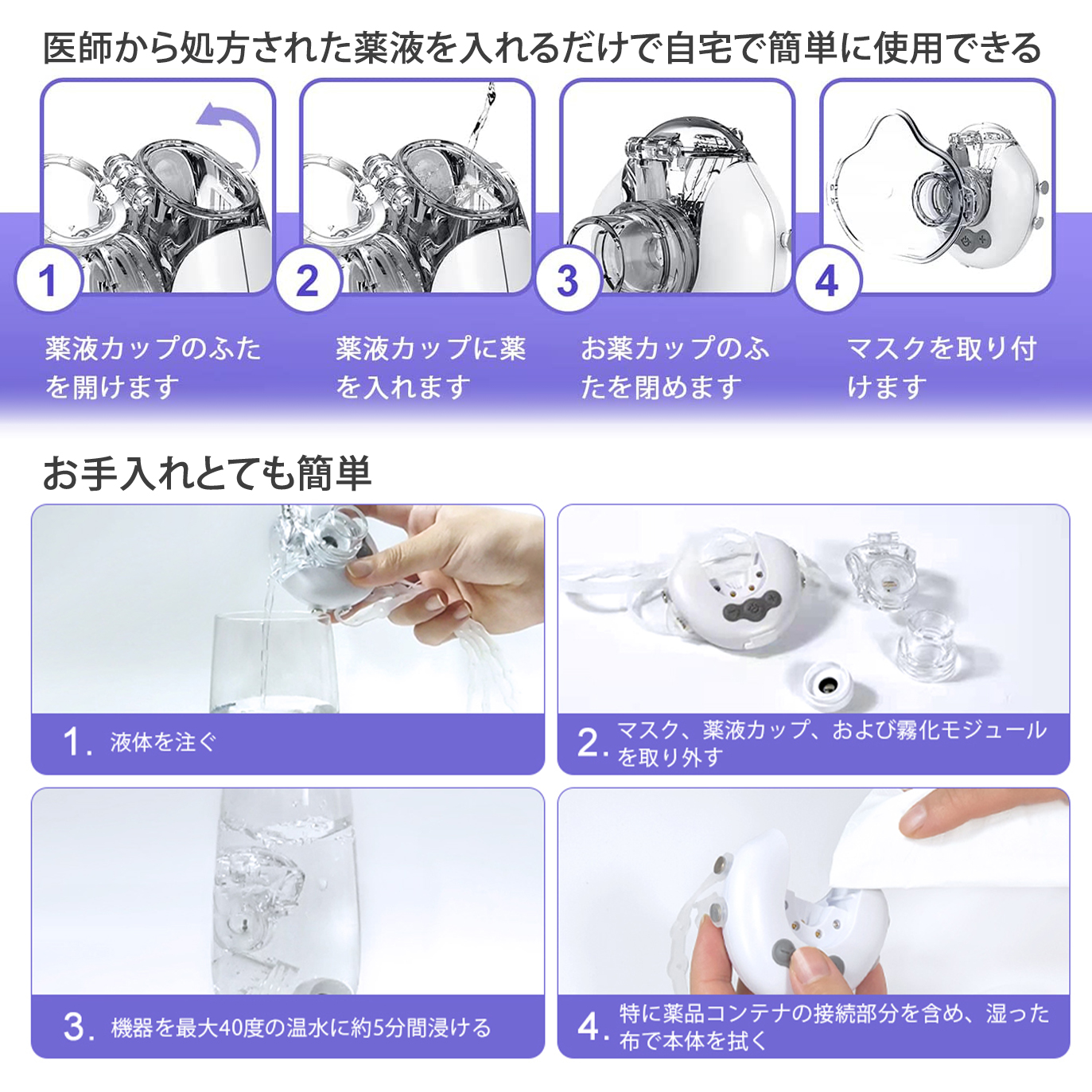 医師から処方された薬液を入れるだけで自宅で簡単に使用できる

1
薬液カップのふたを開けます

2
薬液カップに薬を入れます

3
お薬カップのふたを閉めます

4
マスクを取り付けます

お手入れとても簡単

1. 液体を注ぐ

2. マスク、薬液カップ、および霧化モジュールを取り外す

3. 機器を最大40度の温水に約5分間浸ける

4. 特に薬品コンテナの接続部分を含め、湿った布で本体を拭く