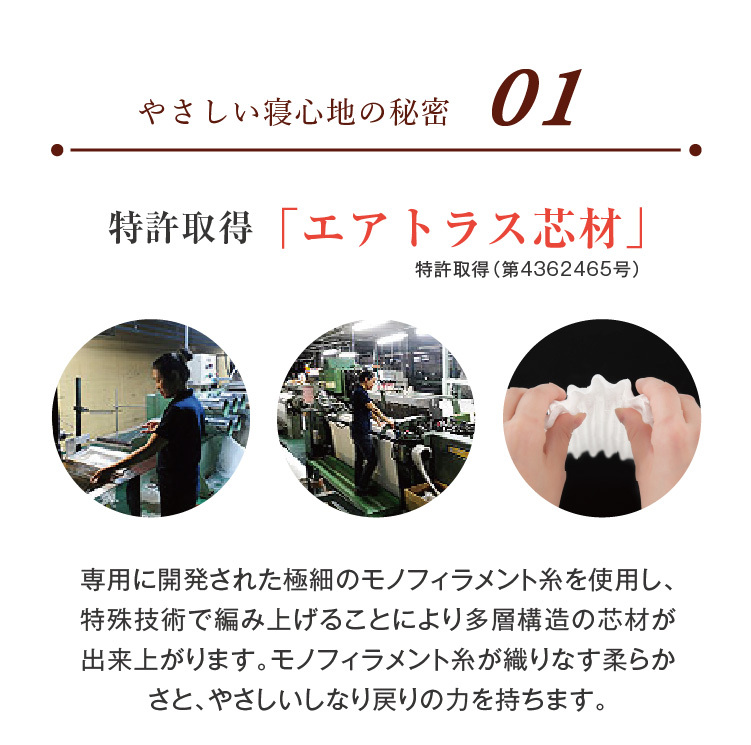 やさしい寝心地の秘密　01

特許取得「エアトラス芯材」
特許取得（第4362465号）

専用に開発された極細のモノフィラメント糸を使用し、特殊技術で編み上げることにより多層構造の芯材が出来上がります。モノフィラメント糸が織りなす柔らかさと、やさしいしなり戻りの力を持ちます。