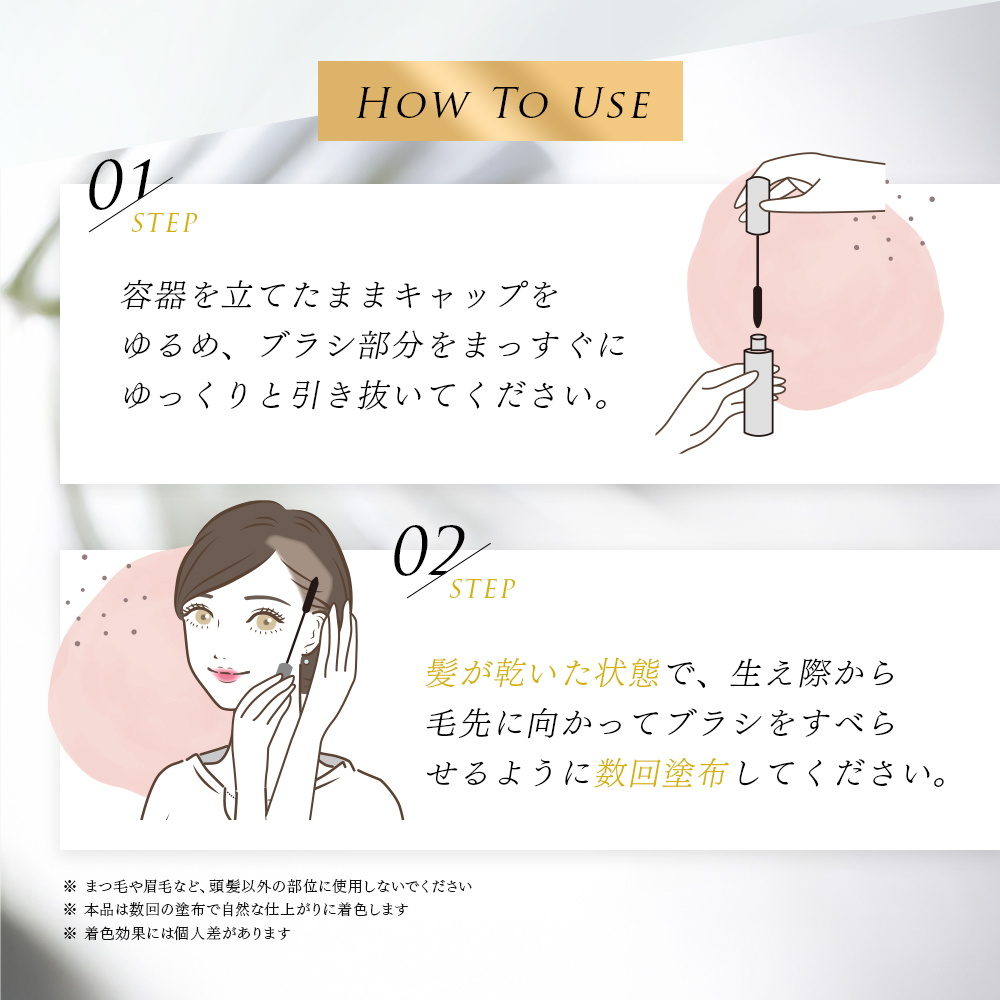 HOW TO USE

01
STEP

容器を立てたままキャップをゆるめ、ブラシ部分をまっすぐにゆっくりと引き抜いてください。

02
STEP

髪が乾いた状態で、生え際から毛先に向かってブラシをすべらせるように数回塗布してください。

※ まつ毛や眉毛など、頭髪以外の部位に使用しないでください
※ 本品は数回の塗布で自然な仕上がりに着色します
※ 着色効果には個人差があります