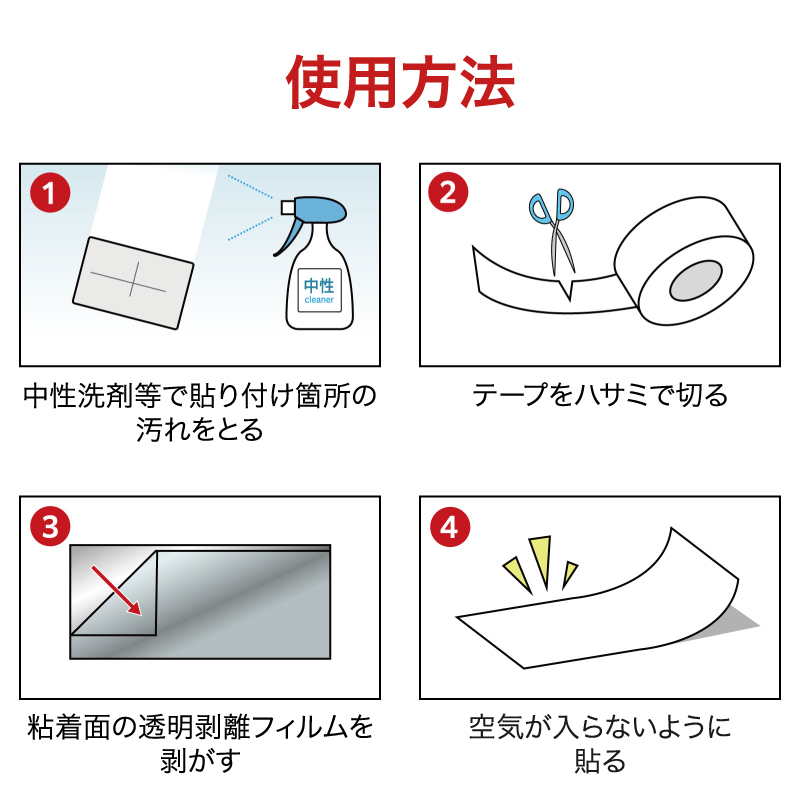 使用方法

1

中性
cleaner

中性洗剤等で貼り付け箇所の汚れをとる

2

テープをハサミで切る

3

粘着面の透明剥離フィルムを剥がす

4

空気が入らないように貼る