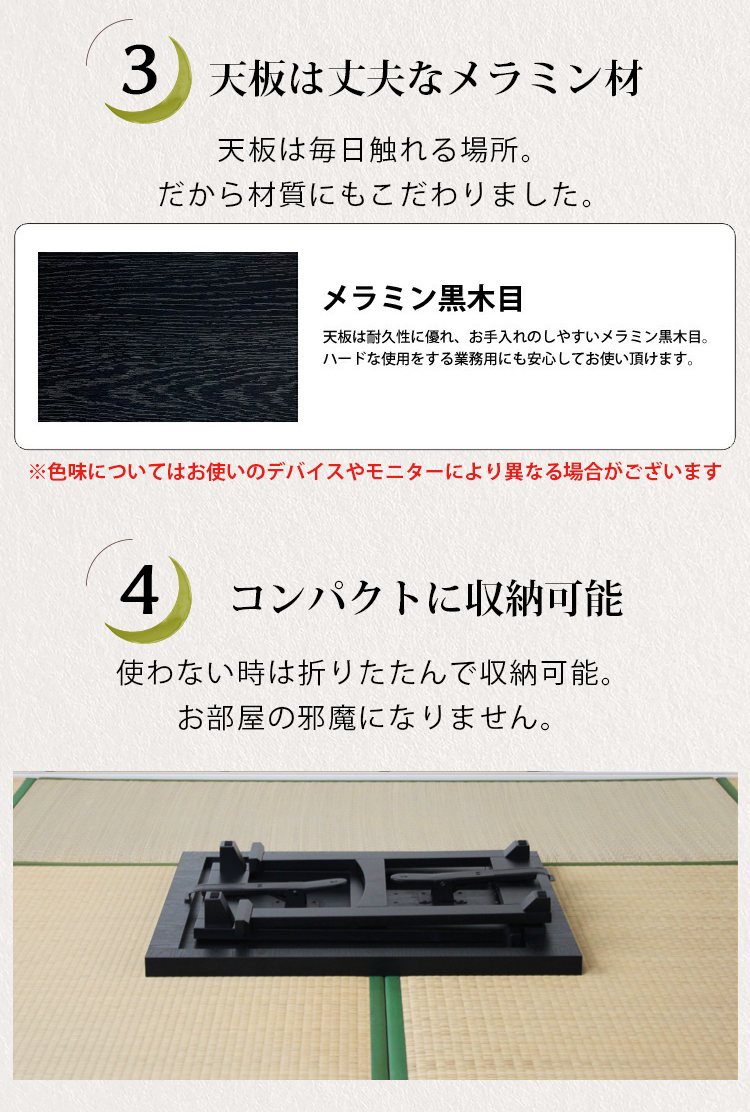 3 天板は丈夫なメラミン材

天板は毎日触れる場所。
だから材質にもこだわりました。

メラミン黒木目

天板は耐久性に優れ、お手入れのしやすいメラミン黒木目。
ハードな使用をする業務用にも安心してお使い頂けます。

※色味についてはお使いのデバイスやモニターにより異なる場合がございます

4 コンパクトに収納可能

使わない時は折りたたんで収納可能。
お部屋の邪魔になりません。