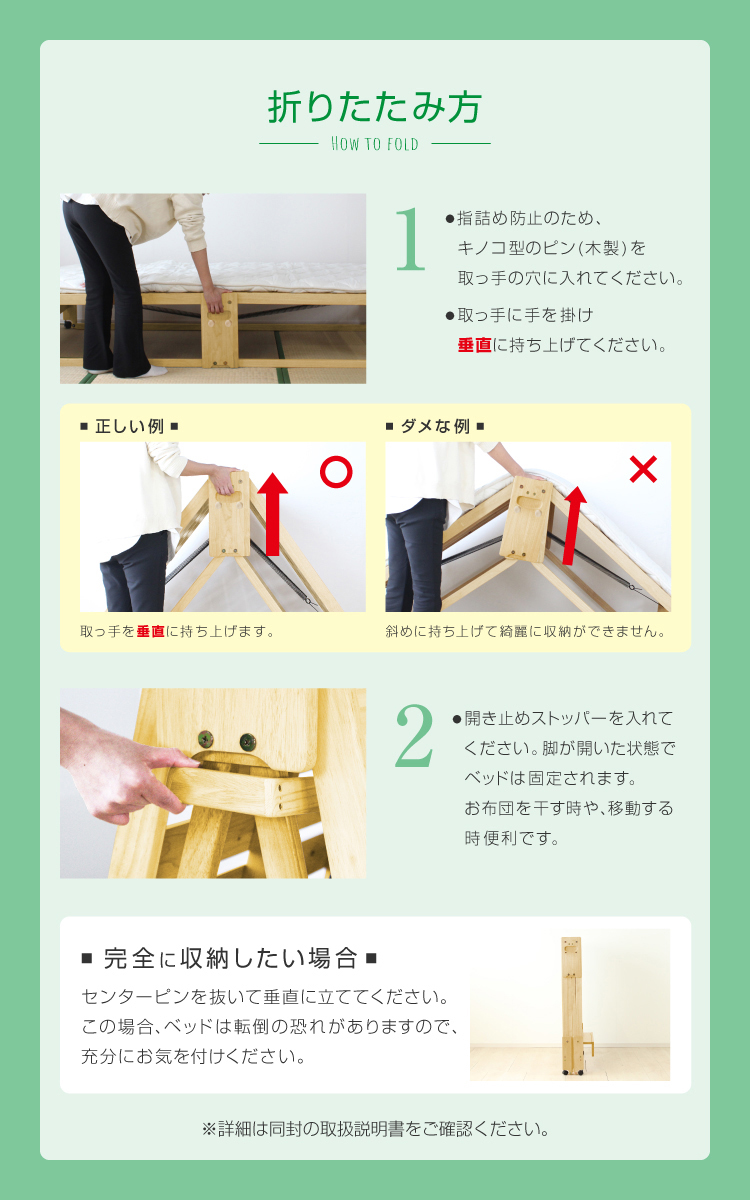 折りたたみ方

HOW TO FOLD

1

●指詰め防止のため、キノコ型のピン(木製)を取っ手の穴に入れてください。

●取っ手に手を掛け垂直に持ち上げてください。

■ 正しい例 ■

○

取っ手を垂直に持ち上げます。

■ ダメな例 ■

×

斜めに持ち上げて綺麗に収納ができません。

2

●開き止めストッパーを入れてください。脚が開いた状態でベッドは固定されます。お布団を干す時や、移動する時便利です。

■ 完全に収納したい場合 ■

センターピンを抜いて垂直に立ててください。この場合、ベッドは転倒の恐れがありますので、充分にお気を付けください。

※詳細は同封の取扱説明書をご確認ください。