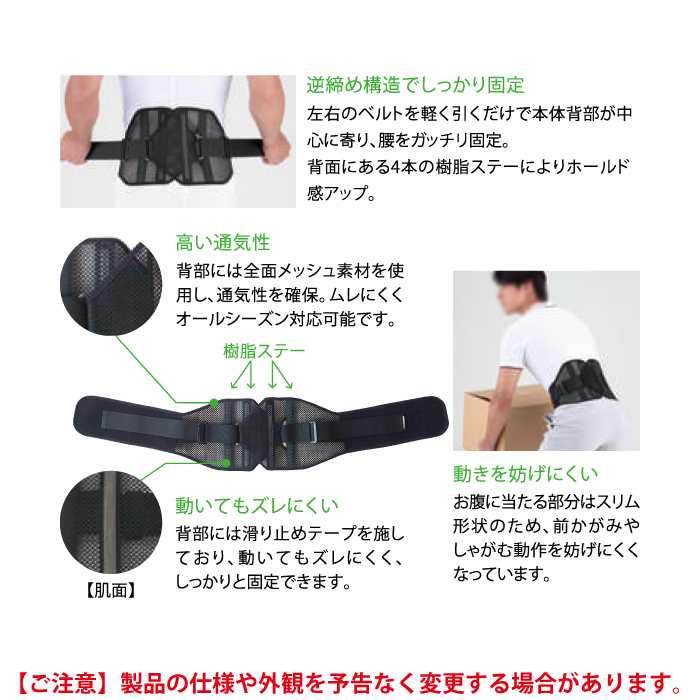 逆締め構造でしっかり固定
左右のベルトを軽く引くだけで本体背部が中心に寄り、腰をガッチリ固定。
背面にある4本の樹脂ステーによりホールド感アップ。

高い通気性
背部には全面メッシュ素材を使用し、通気性を確保。ムレにくくオールシーズン対応可能です。

樹脂ステー

動いてもズレにくい
背部には滑り止めテープを施しており、動いてもズレにくく、しっかりと固定できます。

【肌面】

動きを妨げにくい
お腹に当たる部分はスリム形状のため、前かがみやしゃがむ動作を妨げにくくなっています。

【ご注意】製品の仕様や外観を予告なく変更する場合があります。