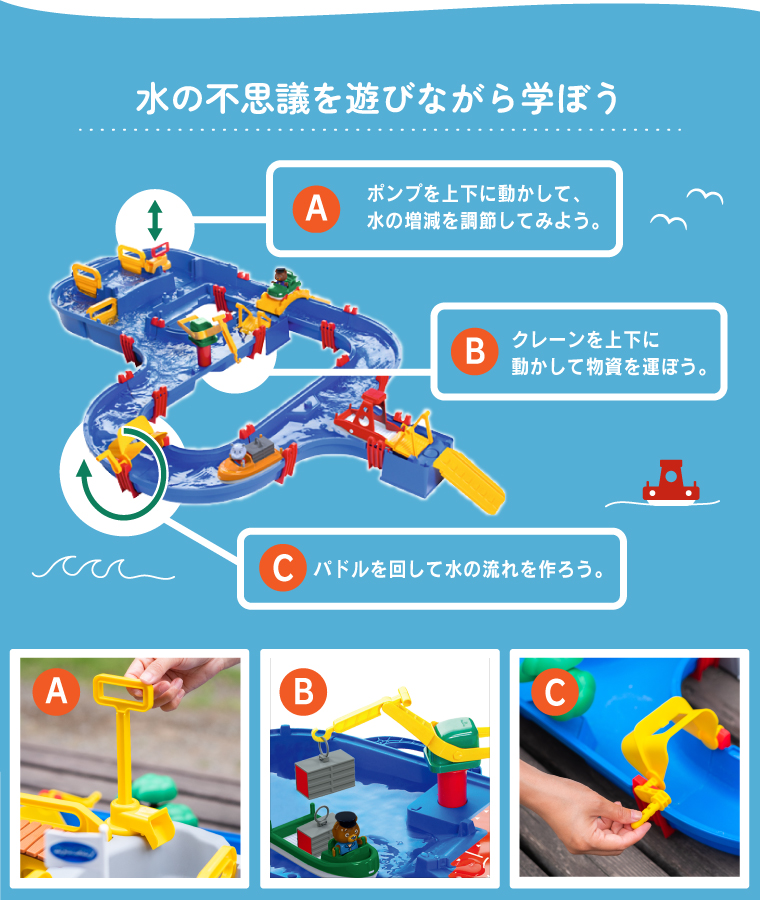 水の不思議を遊びながら学ぼう

A ポンプを上下に動かして、水の増減を調節してみよう。

B クレーンを上下に動かして物資を運ぼう。

C パドルを回して水の流れを作ろう。

A

B

C