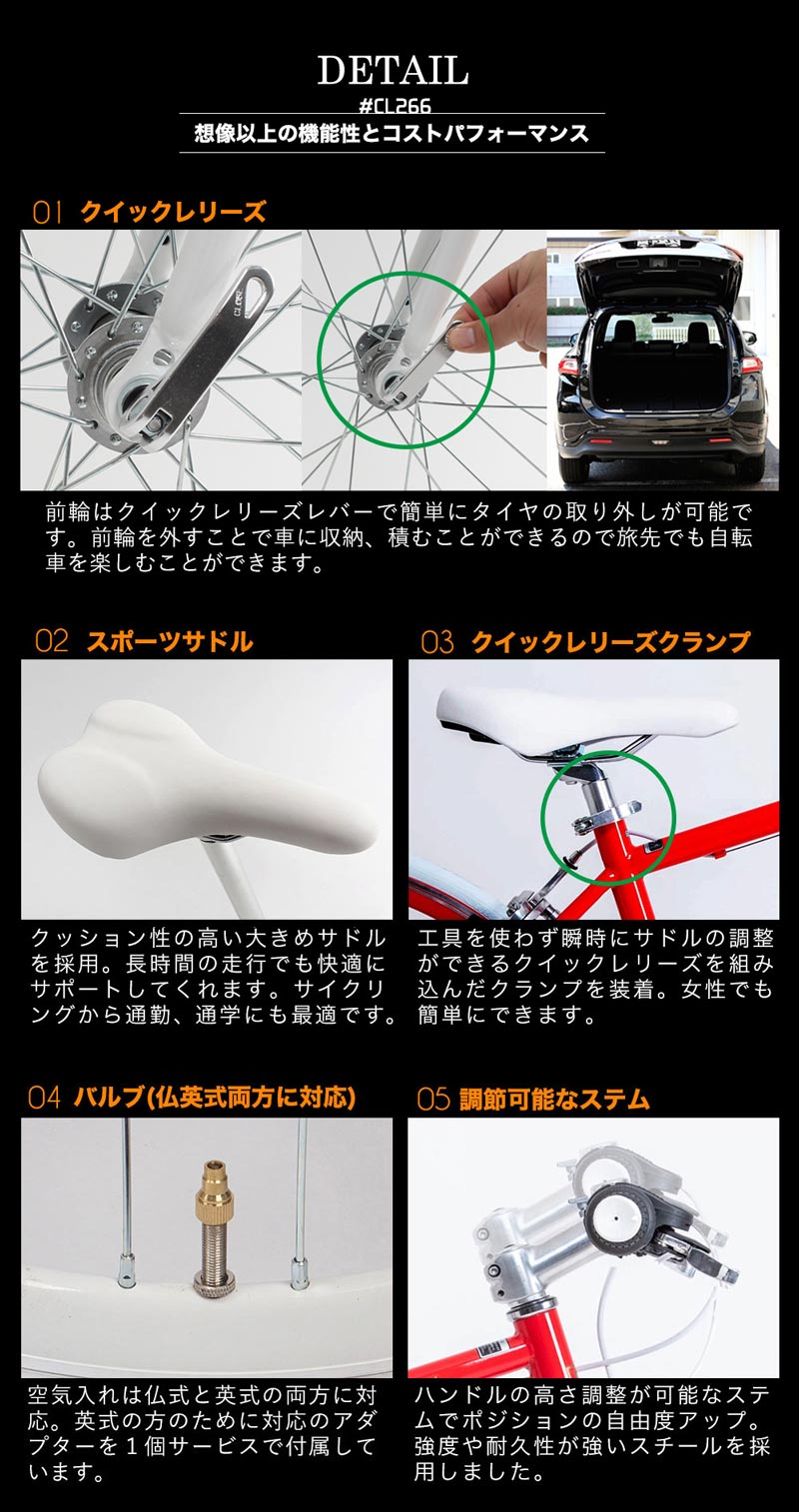 DETAIL
#CL266
想像以上の機能性とコストパフォーマンス

01 クイックレリーズ

前輪はクイックレリーズレバーで簡単にタイヤの取り外しが可能です。前輪を外すことで車に収納、積むことができるので旅先でも自転車を楽しむことができます。

02 スポーツサドル

クッション性の高い大きめサドルを採用。長時間の走行でも快適にサポートしてくれます。サイクリングから通勤、通学にも最適です。

03 クイックレリーズクランプ

工具を使わず瞬時にサドルの調整ができるクイックレリーズを組み込んだクランプを装着。女性でも簡単にできます。

04 バルブ(仏英式両方に対応)

空気入れは仏式と英式の両方に対応。英式の方のために対応のアダプターを１個サービスで付属しています。

05 調節可能なステム

ハンドルの高さ調整が可能なステムでポジションの自由度アップ。強度や耐久性が強いスチールを採用しました。