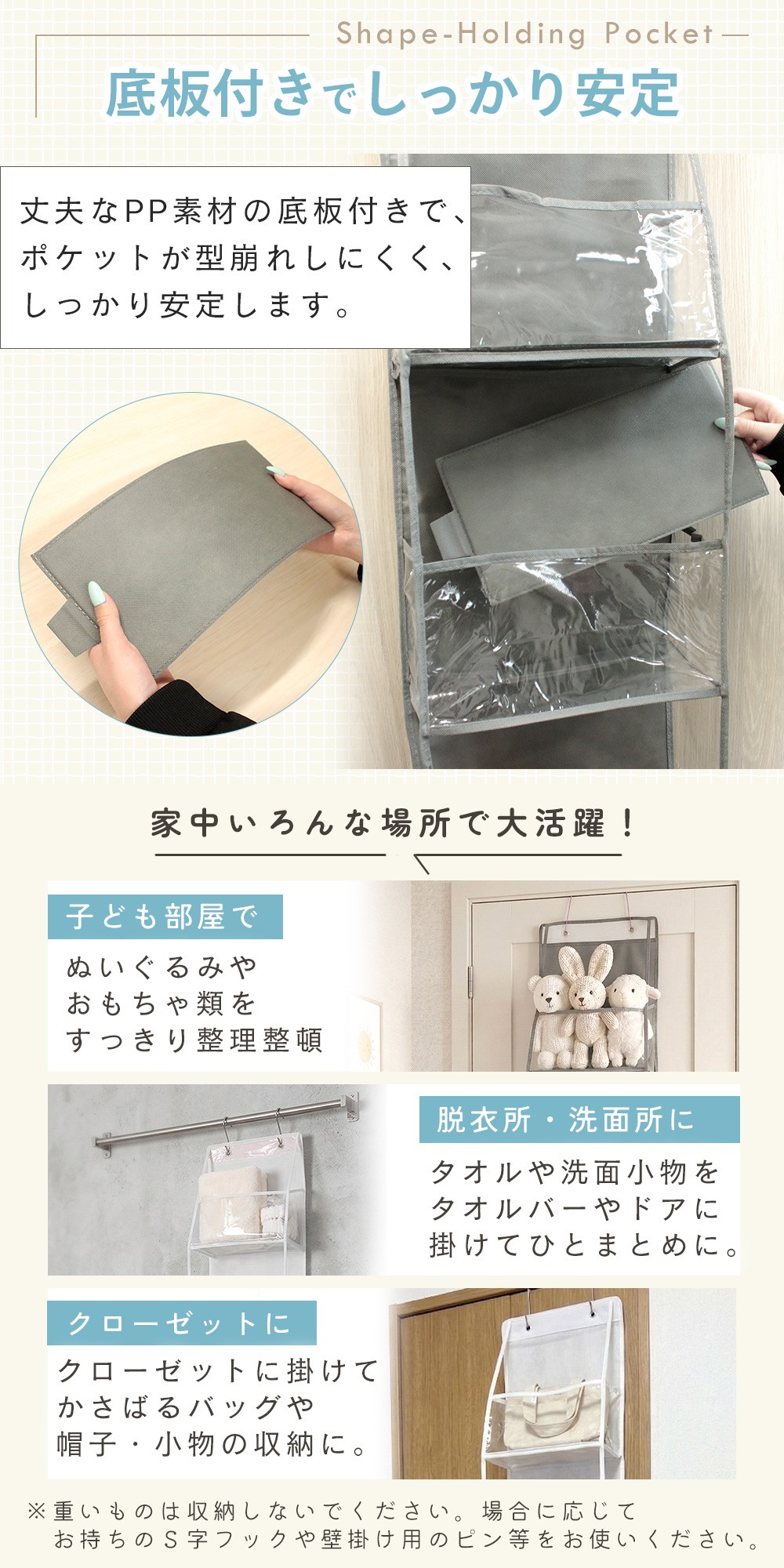 Shape-Holding Pocket

底板付きでしっかり安定

丈夫なPP素材の底板付きで、ポケットが型崩れしにくく、しっかり安定します。

家中いろんな場所で大活躍！

子ども部屋で

ぬいぐるみやおもちゃ類をすっきり整理整頓

脱衣所・洗面所に

タオルや洗面小物をタオルバーやドアに掛けてひとまとめに。

クローゼットに

クローゼットに掛けてかさばるバッグや帽子・小物の収納に。

※重いものは収納しないでください。場合に応じてお持ちのS字フックや壁掛け用のピン等をお使いください。