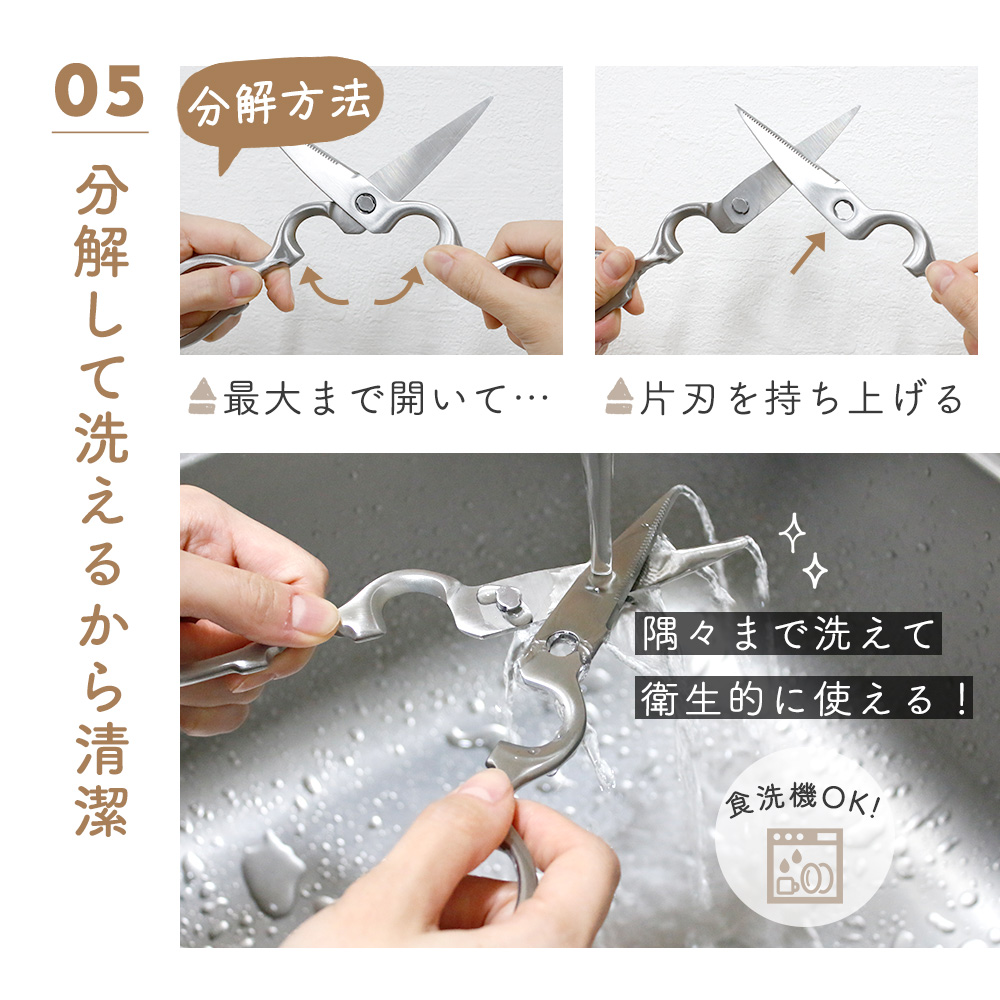 05

分解して洗えるから清潔

分解方法

最大まで開いて…

片刃を持ち上げる

隅々まで洗えて
衛生的に使える！

食洗機OK!