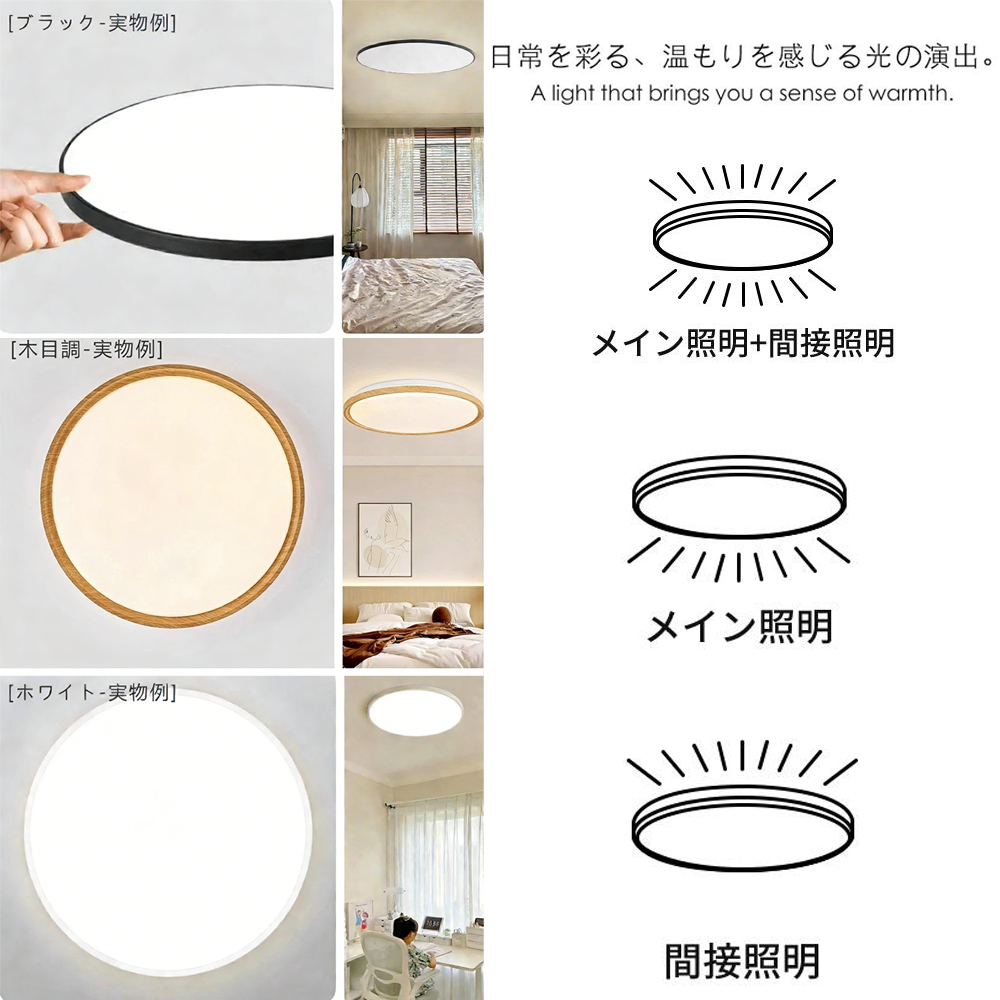 [ブラック-実物例]

[木目調-実物例]

[ホワイト-実物例]

日常を彩る、温もりを感じる光の演出。
A light that brings you a sense of warmth.

メイン照明+間接照明

メイン照明

間接照明