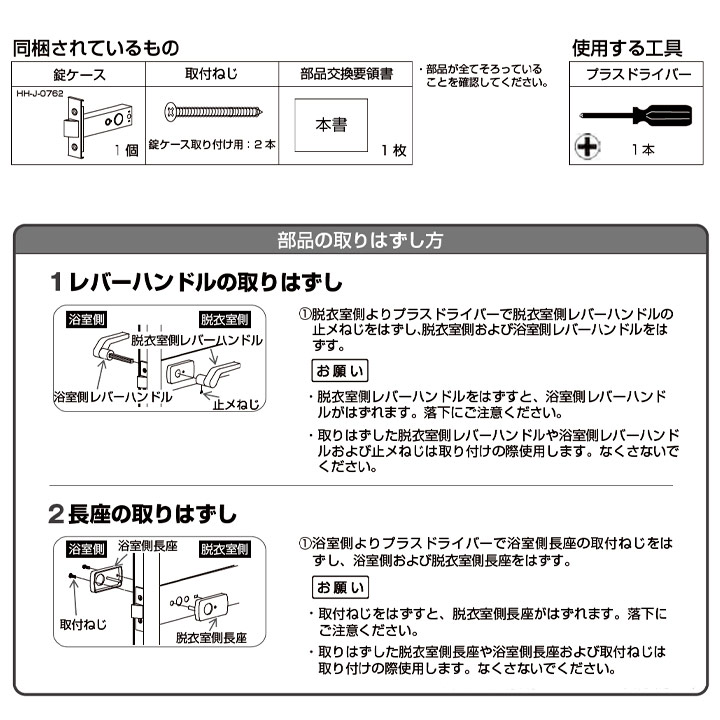 同梱されているもの

| 錠ケース | 取付ねじ | 部品交換要領書 |
|---|---|---|
| HH-J-0762 1個 | 錠ケース取り付け用：2本 | 本書 1枚 |

・部品が全てそろっていることを確認してください。

使用する工具

| プラスドライバー |
|---|
| 1本 |

部品の取りはずし方

1 レバーハンドルの取りはずし

浴室側
脱衣室側
脱衣室側レバーハンドル
浴室側レバーハンドル
止メねじ

①脱衣室側よりプラスドライバーで脱衣室側レバーハンドルの止メねじをはずし、脱衣室側および浴室側レバーハンドルをはずす。

お願い

・脱衣室側レバーハンドルをはずすと、浴室側レバーハンドルがはずれます。落下にご注意ください。

・取りはずした脱衣室側レバーハンドルや浴室側レバーハンドルおよび止メねじは取り付けの際使用します。なくさないでください。

2 長座の取りはずし

浴室側
浴室側長座
脱衣室側
取付ねじ
脱衣室側長座

①浴室側よりプラスドライバーで浴室側長座の取付ねじをはずし、浴室側および脱衣室側長座をはずす。

お願い

・取付ねじをはずすと、脱衣室側長座がはずれます。落下にご注意ください。

・取りはずした脱衣室側長座や浴室側長座および取付ねじは取り付けの際使用します。なくさないでください。