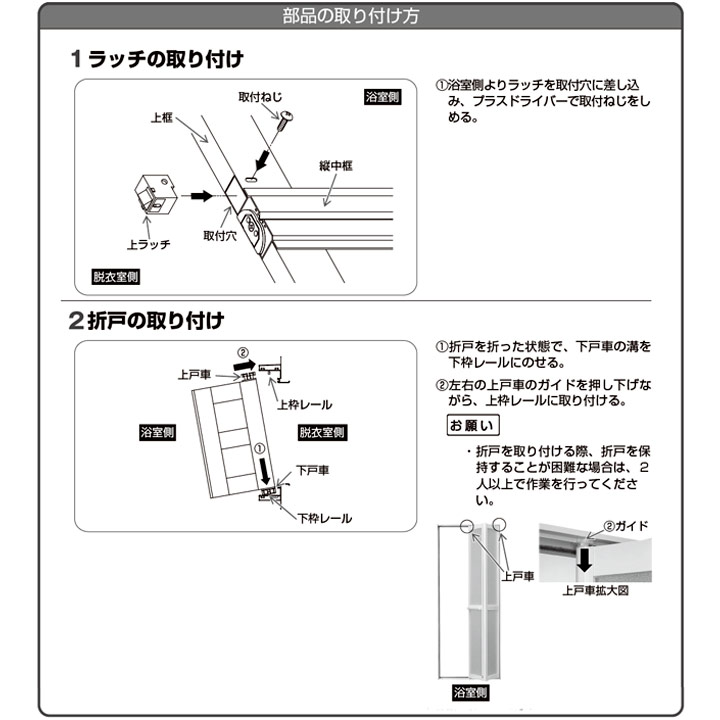 部品の取り付け方

1 ラッチの取り付け

取付ねじ
浴室側
上框
縦中框
上ラッチ
取付穴
脱衣室側

①浴室側よりラッチを取付穴に差し込み、プラスドライバーで取付ねじをしめる。

2 折戸の取り付け

②
上戸車
上枠レール
浴室側
脱衣室側
①
下戸車
下枠レール

①折戸を折った状態で、下戸車の溝を下枠レールにのせる。

②左右の上戸車のガイドを押し下げながら、上枠レールに取り付ける。

お願い

・折戸を取り付ける際、折戸を保持することが困難な場合は、2人以上で作業を行ってください。

上戸車
②ガイド
上戸車拡大図
浴室側