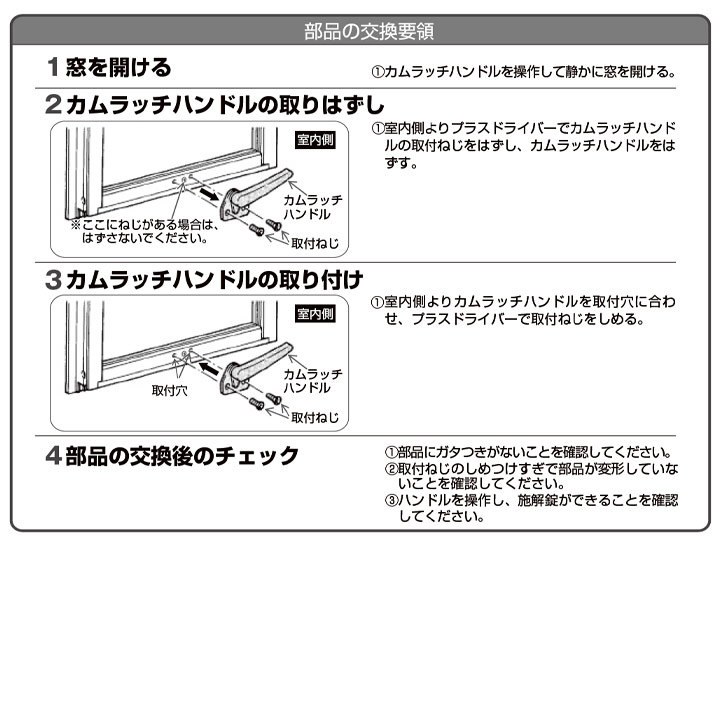 部品の交換要領

1 窓を開ける

①カムラッチハンドルを操作して静かに窓を開ける。

2 カムラッチハンドルの取りはずし

室内側

カムラッチハンドル

※ここにねじがある場合は、はずさないでください。

取付ねじ

①室内側よりプラスドライバーでカムラッチハンドルの取付ねじをはずし、カムラッチハンドルをはずす。

3 カムラッチハンドルの取り付け

室内側

カムラッチハンドル

取付穴

取付ねじ

①室内側よりカムラッチハンドルを取付穴に合わせ、プラスドライバーで取付ねじをしめる。

4 部品の交換後のチェック

①部品にガタつきがないことを確認してください。
②取付ねじのしめつけすぎで部品が変形していないことを確認してください。
③ハンドルを操作し、施解錠ができることを確認してください。